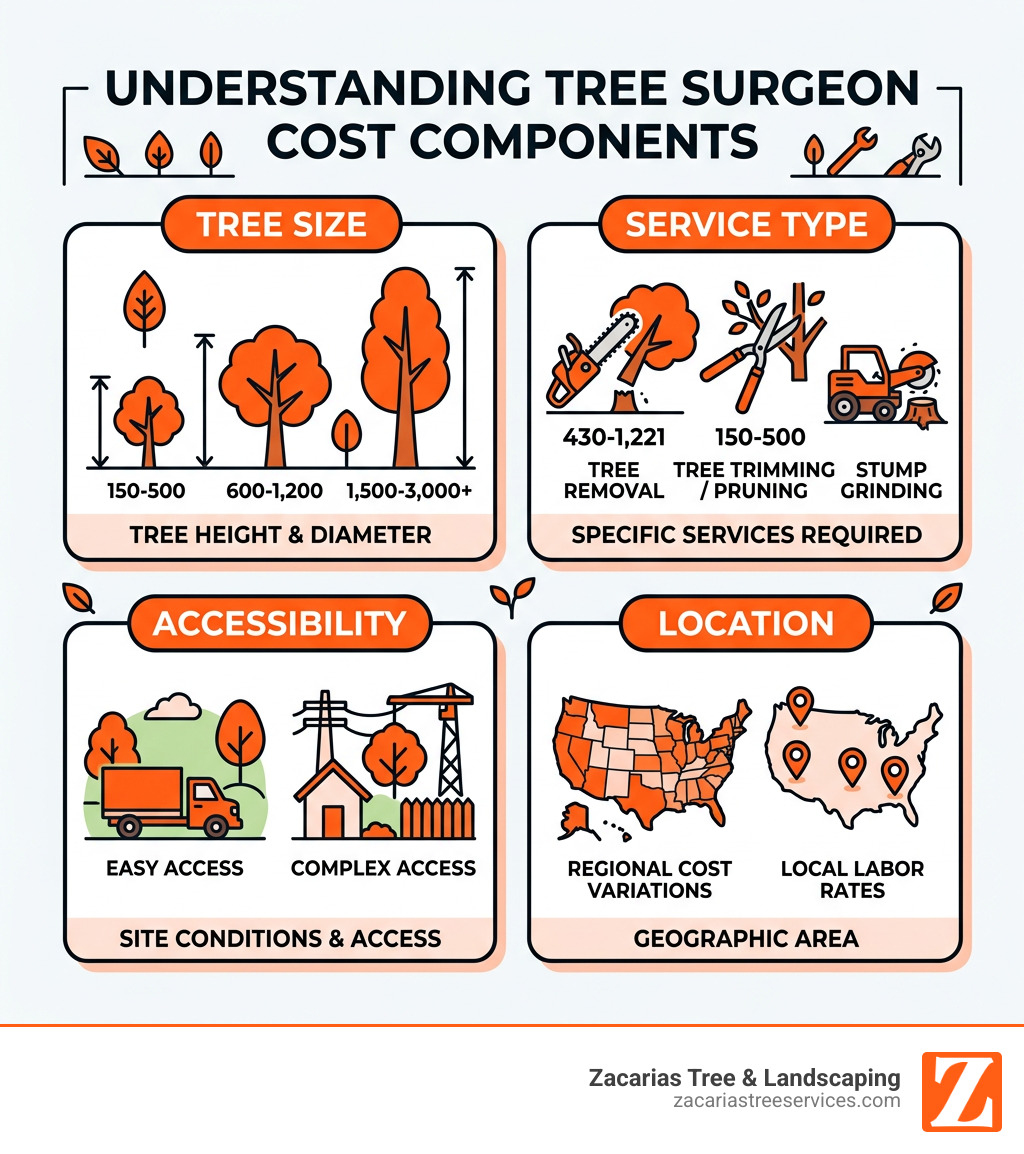 UNDERSTANDING TREE SURGEON COST COMPONENTS

TREE SIZE

150-500

600-1,200

1,500-3,000+

TREE HEIGHT & DIAMETER

SERVICE TYPE

430-1,221

TREE REMOVAL

150-500

TREE TRIMMING / PRUNING

STUMP GRINDING

SPECIFIC SERVICES REQUIRED

ACCESSIBILITY

EASY ACCESS

COMPLEX ACCESS

SITE CONDITIONS & ACCESS

LOCATION

REGIONAL COST VARIATIONS

LOCAL LABOR RATES

GEOGRAPHIC AREA

Zacarias Tree & Landscaping
zacariastreeservices.com

Z