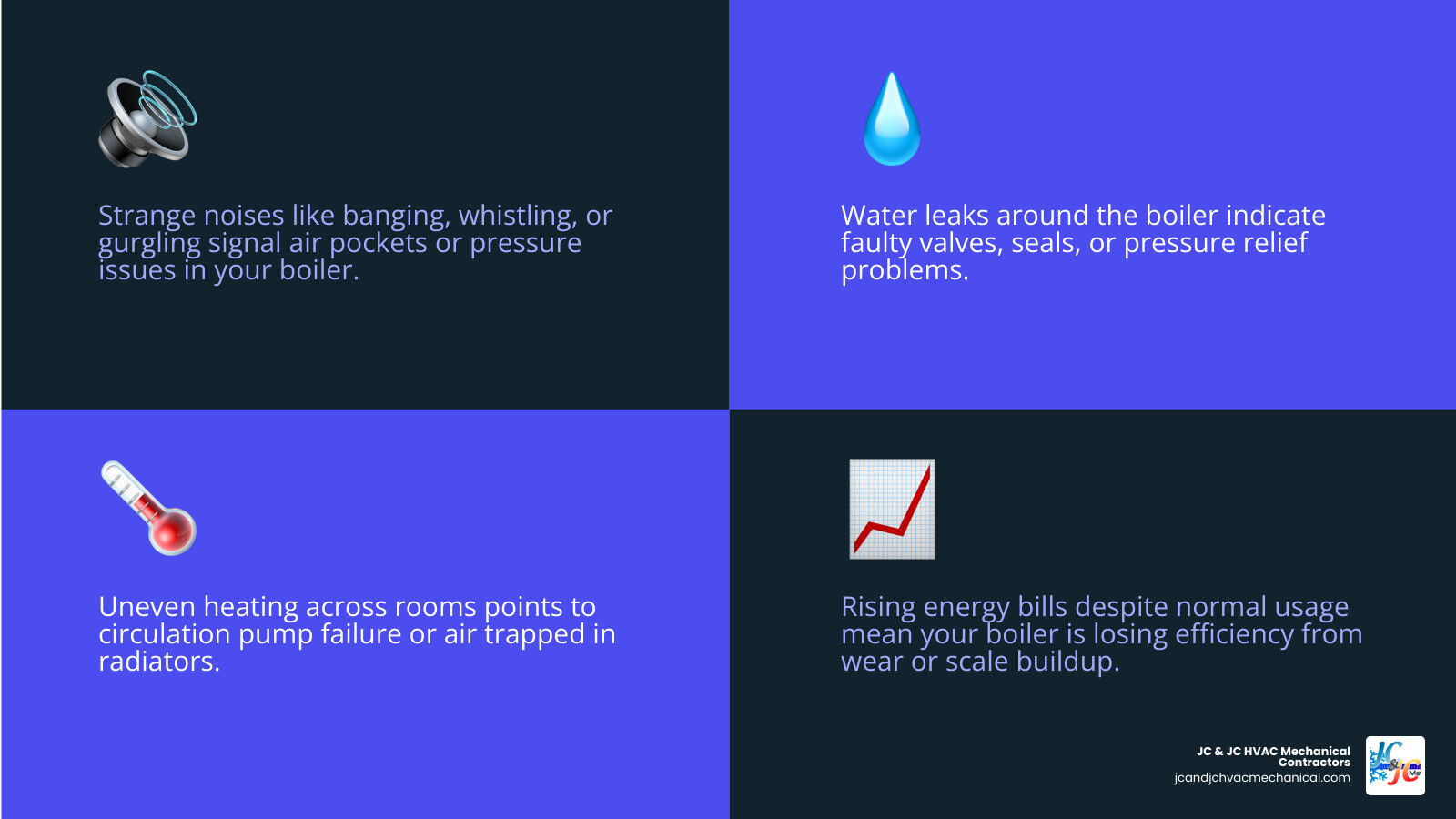 Strange noises like banging, whistling, or gurgling signal air pockets or pressure issues in your boiler.

Water leaks around the boiler indicate faulty valves, seals, or pressure relief problems.

Uneven heating across rooms points to circulation pump failure or air trapped in radiators.

Rising energy bills despite normal usage mean your boiler is losing efficiency from wear or scale buildup.

JC & JC HVAC Mechanical Contractors
jcandjchvacmechanical.com

JC & JC