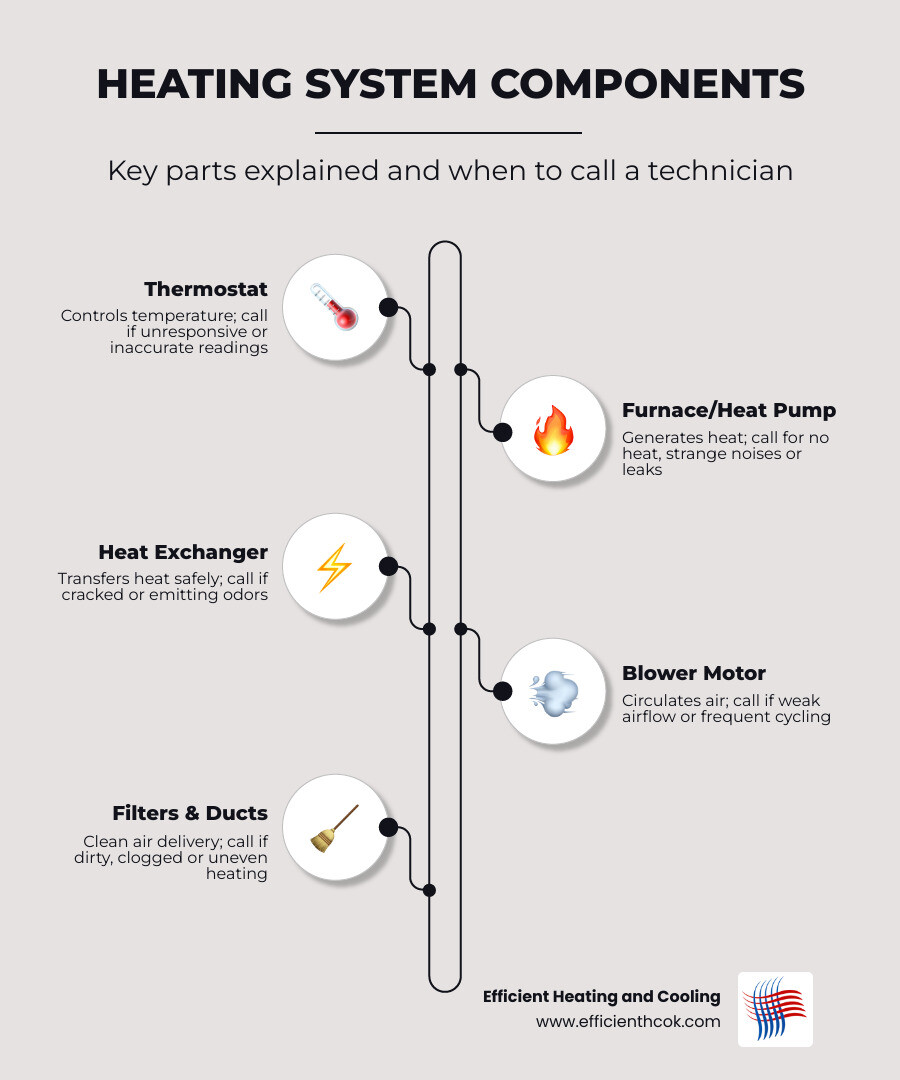 HEATING SYSTEM COMPONENTS

Key parts explained and when to call a technician

Thermostat
Controls temperature; call if unresponsive or inaccurate readings

Furnace/Heat Pump
Generates heat; call for no heat, strange noises or leaks

Heat Exchanger
Transfers heat safely; call if cracked or emitting odors

Blower Motor
Circulates air; call if weak airflow or frequent cycling

Filters & Ducts
Clean air delivery; call if dirty, clogged or uneven heating

Efficient Heating and Cooling
www.efficienthcok.com