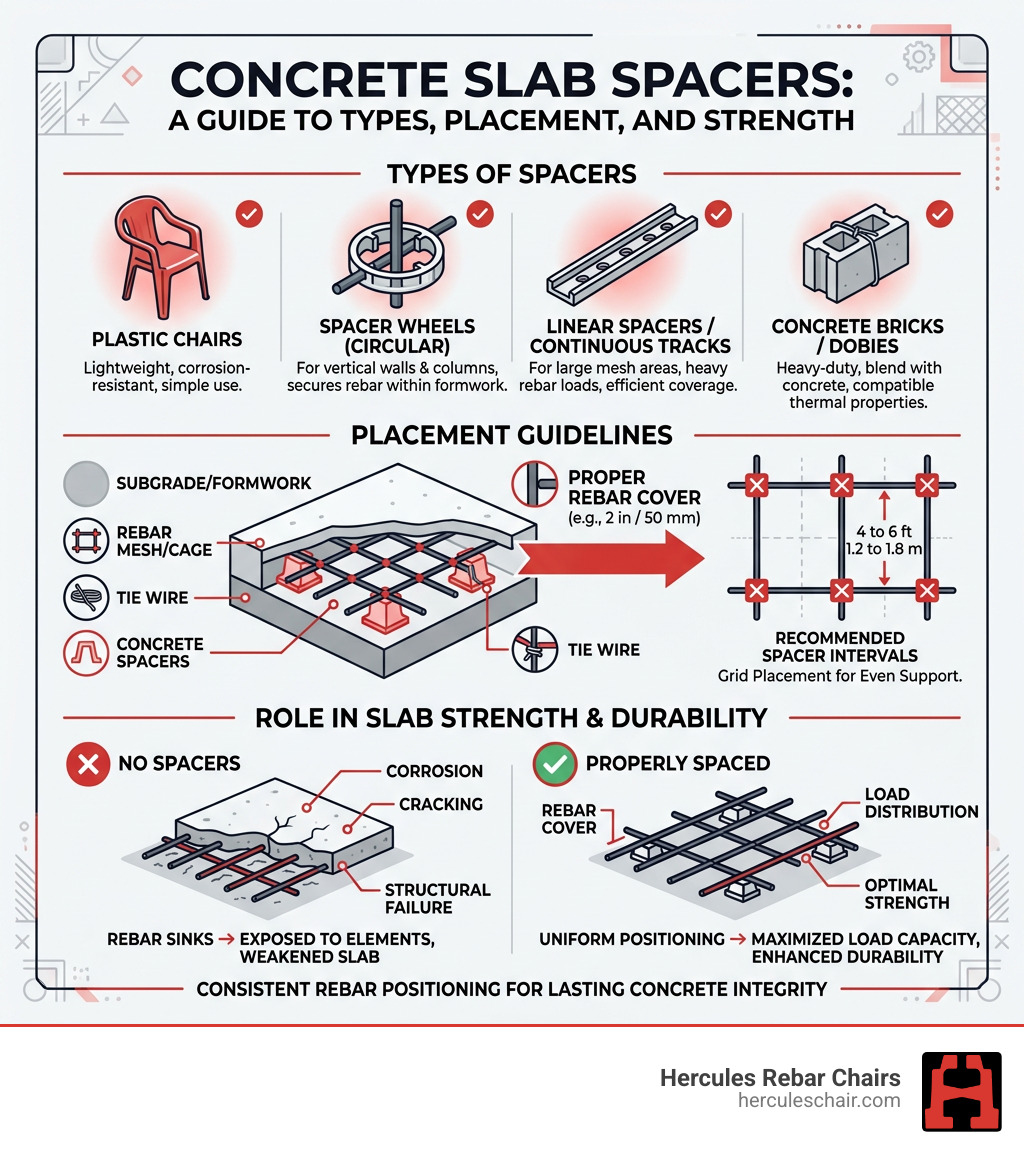 CONCRETE SLAB SPACERS:
A GUIDE TO TYPES, PLACEMENT, AND STRENGTH

TYPES OF SPACERS

PLASTIC CHAIRS
Lightweight, corrosion-resistant, simple use.

SPACER WHEELS (CIRCULAR)
For vertical walls & columns, secures rebar within formwork.

LINEAR SPACERS / CONTINUOUS TRACKS
For large mesh areas, heavy rebar loads, efficient coverage.

CONCRETE BRICKS / DOBIES
Heavy-duty, blend with concrete, compatible thermal properties.

PLACEMENT GUIDELINES

SUBGRADE/FORMWORK

REBAR MESH/CAGE

TIE WIRE

CONCRETE SPACERS

PROPER REBAR COVER
(e.g., 2 in / 50 mm)

TIE WIRE

4 to 6 ft
1.2 to 1.8 m

RECOMMENDED SPACER INTERVALS
Grid Placement for Even Support.

ROLE IN SLAB STRENGTH & DURABILITY

NO SPACERS

CORROSION

CRACKING

STRUCTURAL FAILURE

REBAR SINKS → EXPOSED TO ELEMENTS, WEAKENED SLAB

PROPERLY SPACED

REBAR COVER

LOAD DISTRIBUTION

OPTIMAL STRENGTH

UNIFORM POSITIONING → MAXIMIZED LOAD CAPACITY, ENHANCED DURABILITY

CONSISTENT REBAR POSITIONING FOR LASTING CONCRETE INTEGRITY

Hercules Rebar Chairs
herculeschair.com