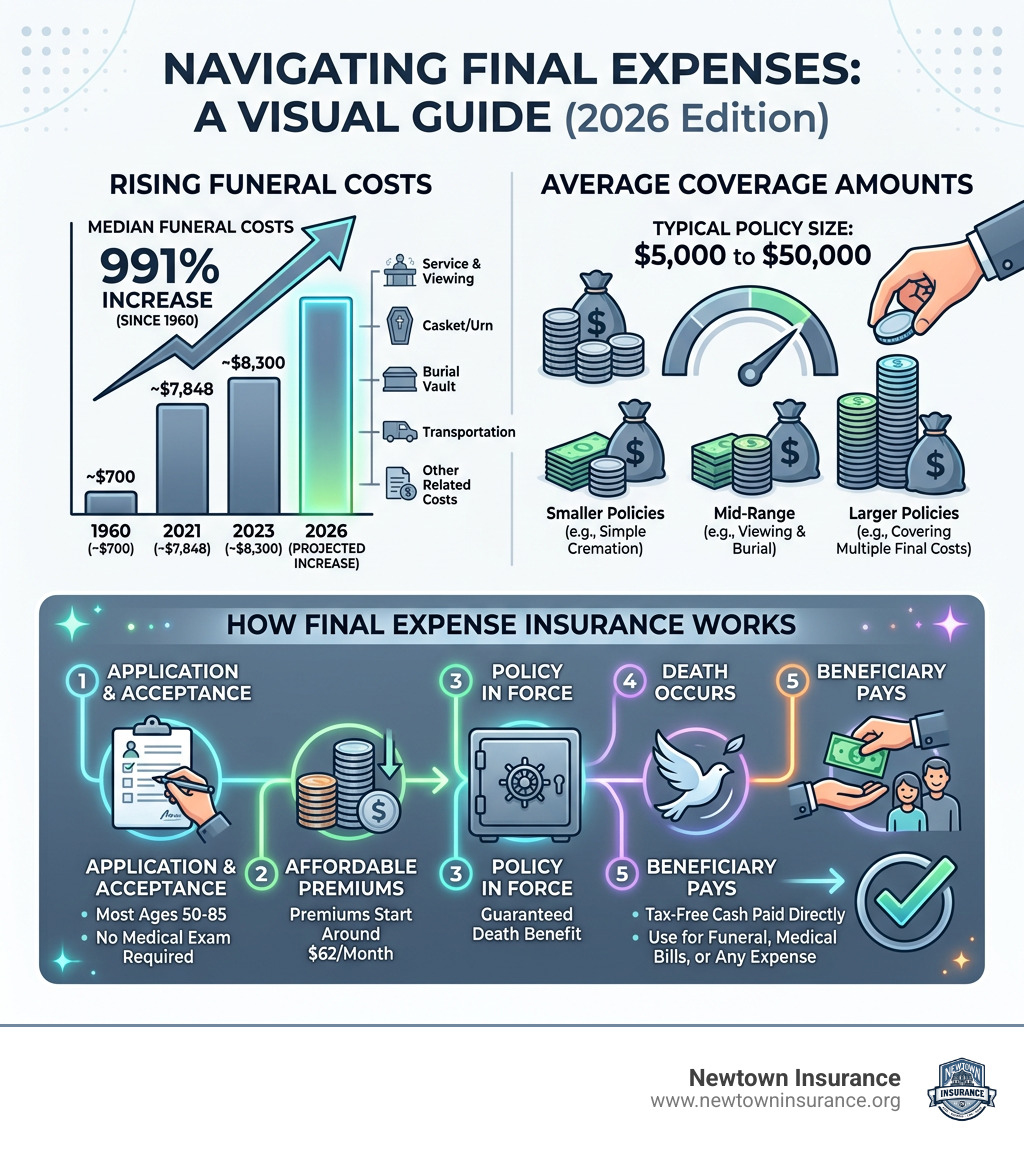 NAVIGATING FINAL EXPENSES: A VISUAL GUIDE (2026 Edition)

RISING FUNERAL COSTS

MEDIAN FUNERAL COSTS
991% INCREASE
(SINCE 1960)

~$700
~$7,848
~$8,300

1960 (~$700)
2021 (~$7,848)
2023 (~$8,300)
2026 (PROJECTED INCREASE)

Service & Viewing
Casket/Urn
Burial Vault
Transportation
Other Related Costs

AVERAGE COVERAGE AMOUNTS

TYPICAL POLICY SIZE:
$5,000 to $50,000

Smaller Policies (e.g., Simple Cremation)
Mid-Range (e.g., Viewing & Burial)
Larger Policies (e.g., Covering Multiple Final Costs)

HOW FINAL EXPENSE INSURANCE WORKS

1 APPLICATION & ACCEPTANCE
3 POLICY IN FORCE
4 DEATH OCCURS
5 BENEFICIARY PAYS

APPLICATION & ACCEPTANCE
• Most Ages 50-85
• No Medical Exam Required

2 AFFORDABLE PREMIUMS
Premiums Start Around $62/Month

3 POLICY IN FORCE
Guaranteed Death Benefit

5 BENEFICIARY PAYS
• Tax-Free Cash Paid Directly
• Use for Funeral, Medical Bills, or Any Expense

Newtown Insurance
www.newtowninsurance.org
NEWTOWN INSURANCE