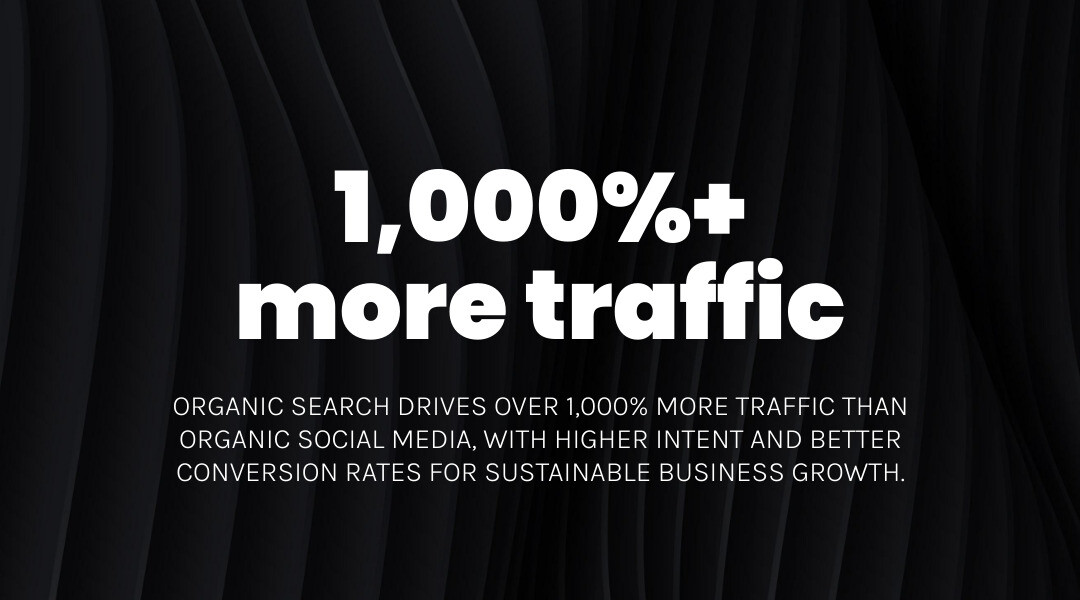 1,000%+
more traffic

ORGANIC SEARCH DRIVES OVER 1,000% MORE TRAFFIC THAN ORGANIC SOCIAL MEDIA, WITH HIGHER INTENT AND BETTER CONVERSION RATES FOR SUSTAINABLE BUSINESS GROWTH.