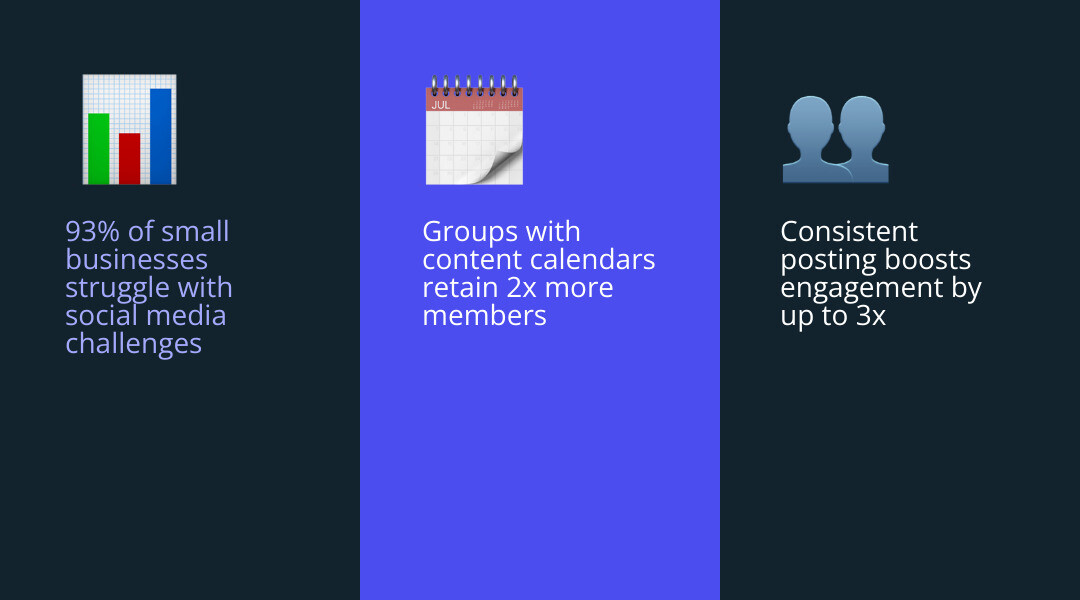 93% of small businesses struggle with social media challenges

JUL

Groups with content calendars retain 2x more members

Consistent posting boosts engagement by up to 3x