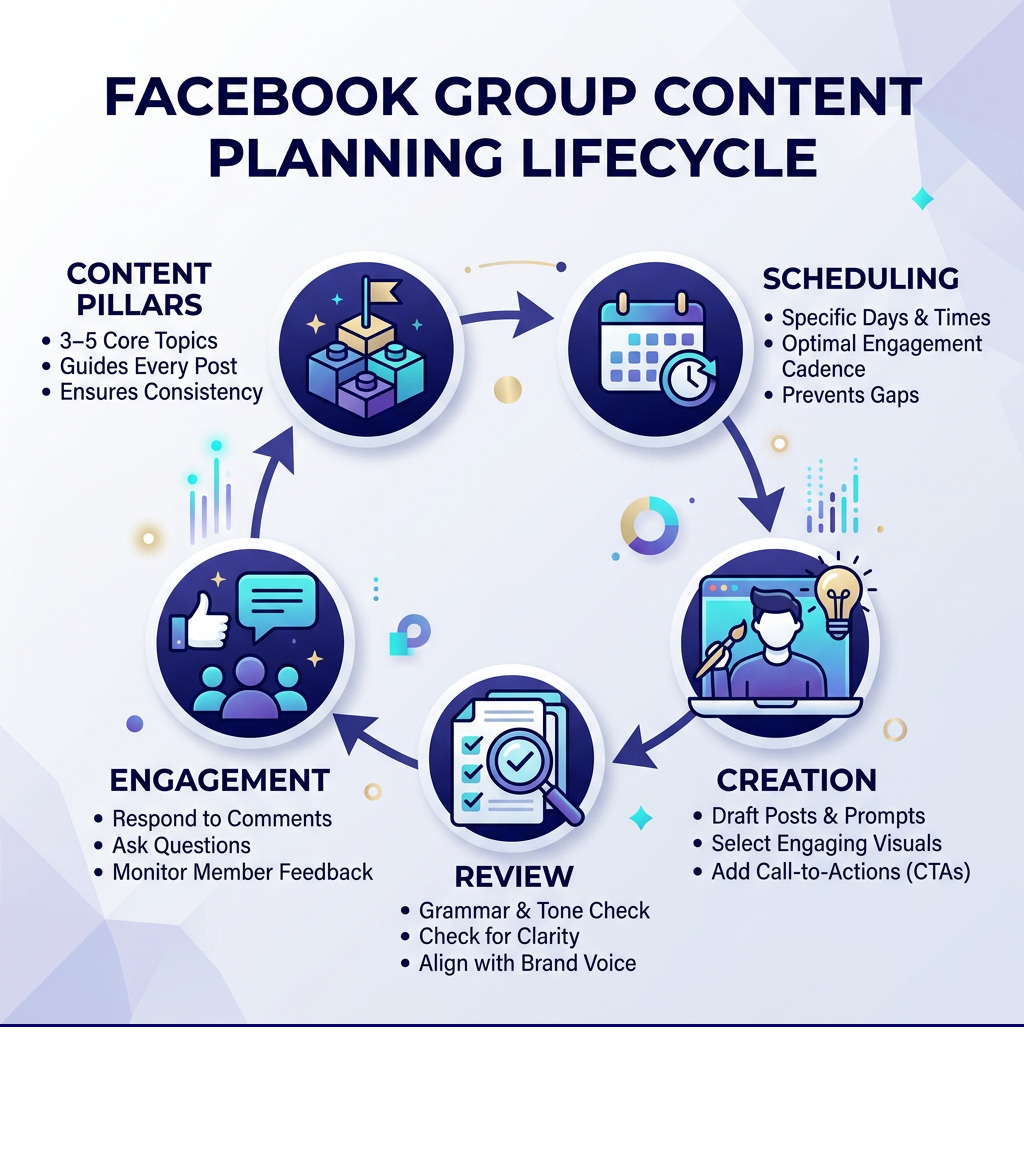 FACEBOOK GROUP CONTENT PLANNING LIFECYCLE

CONTENT PILLARS
• 3–5 Core Topics
• Guides Every Post
• Ensures Consistency

SCHEDULING
• Specific Days & Times
• Optimal Engagement Cadence
• Prevents Gaps

CREATION
• Draft Posts & Prompts
• Select Engaging Visuals
• Add Call-to-Actions (CTAs)

REVIEW
• Grammar & Tone Check
• Check for Clarity
• Align with Brand Voice

ENGAGEMENT
• Respond to Comments
• Ask Questions
• Monitor Member Feedback