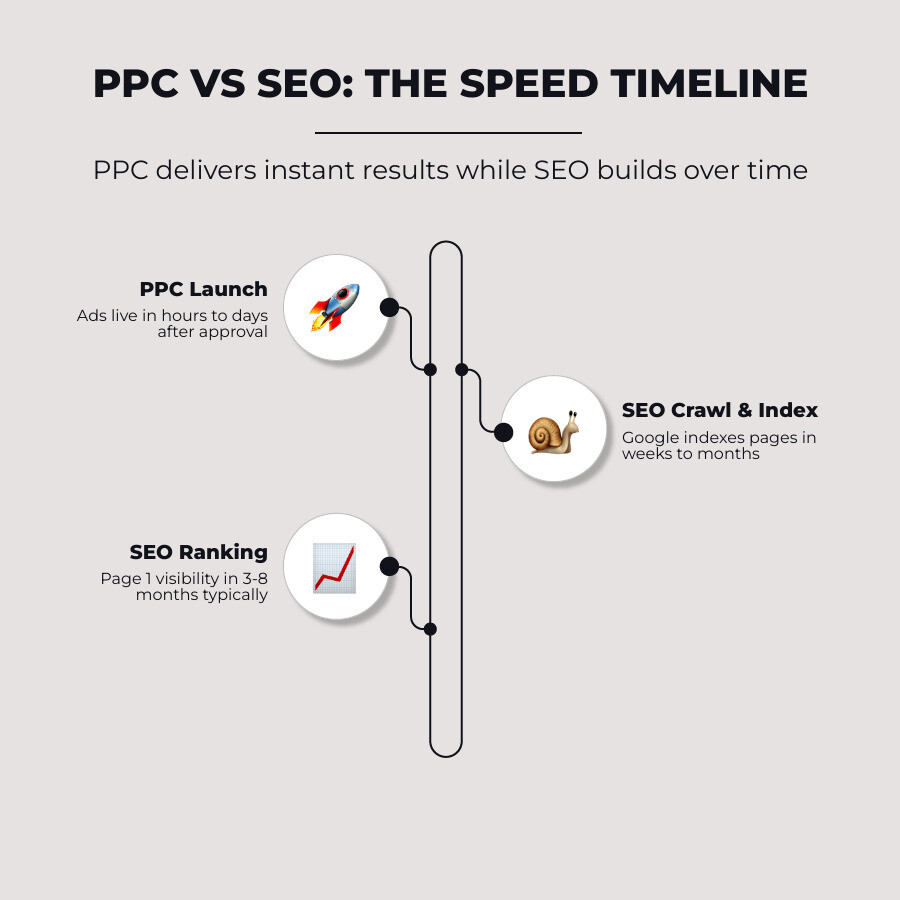 PPC VS SEO: THE SPEED TIMELINE

PPC delivers instant results while SEO builds over time

PPC Launch
Ads live in hours to days after approval

SEO Crawl & Index
Google indexes pages in weeks to months

SEO Ranking
Page 1 visibility in 3-8 months typically