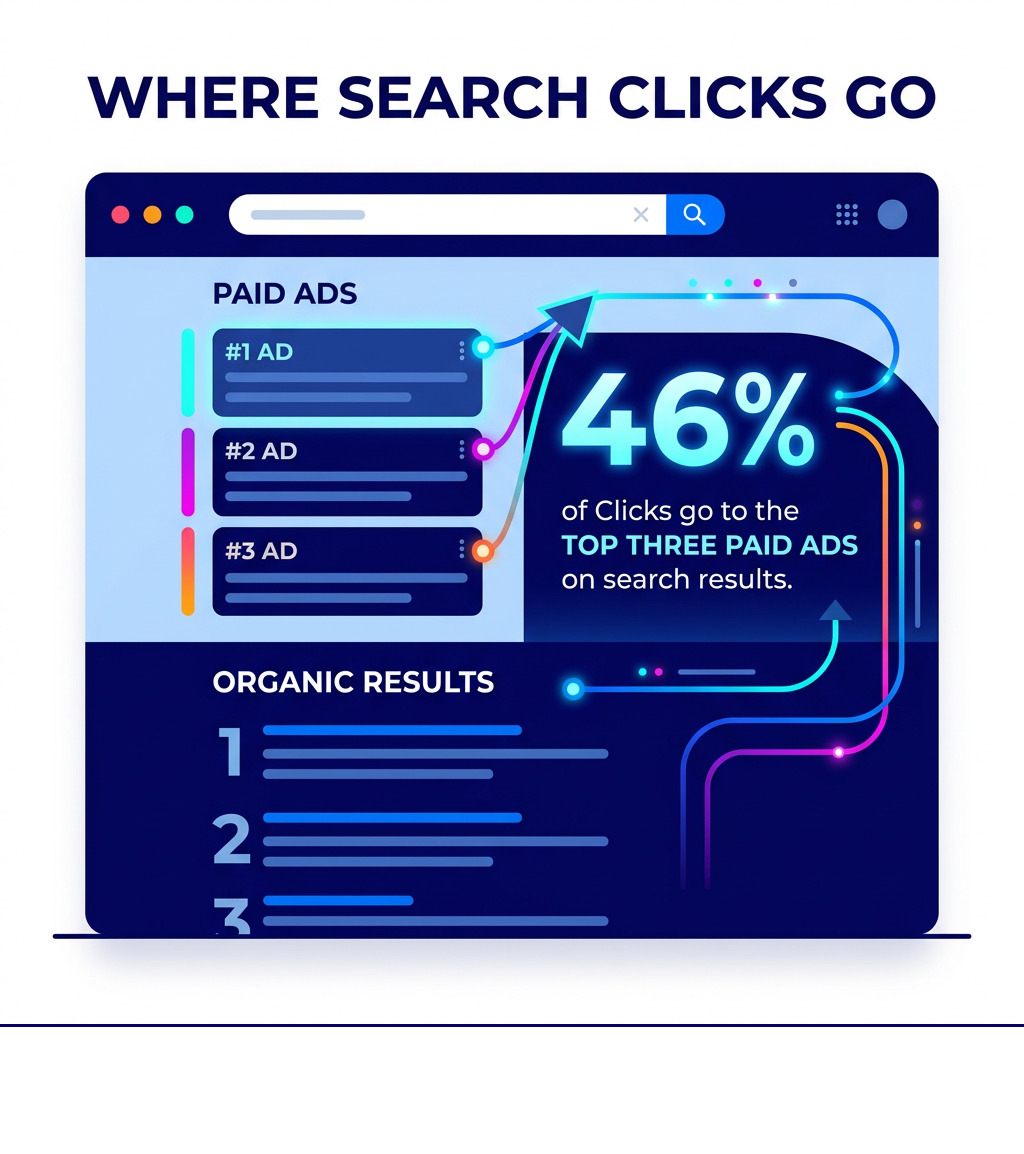 WHERE SEARCH CLICKS GO

PAID ADS

#1 AD

#2 AD

#3 AD

46%

of Clicks go to the TOP THREE PAID ADS on search results.

ORGANIC RESULTS

1

2

3