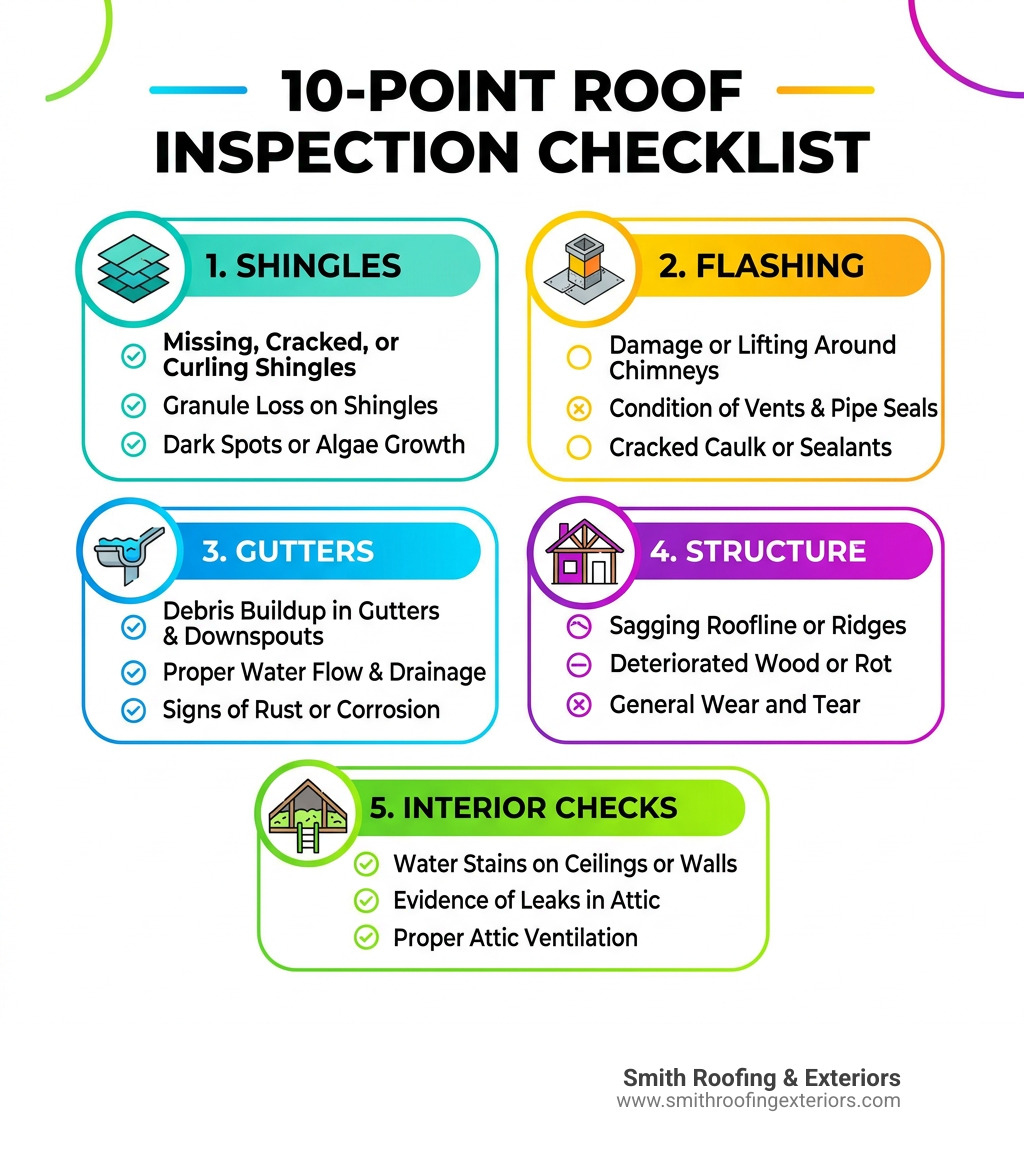 10-POINT ROOF INSPECTION CHECKLIST

1. SHINGLES

Missing, Cracked, or Curling Shingles
Granule Loss on Shingles
Dark Spots or Algae Growth

2. FLASHING

Damage or Lifting Around Chimneys
Condition of Vents & Pipe Seals
Cracked Caulk or Sealants

3. GUTTERS

Debris Buildup in Gutters & Downspouts
Proper Water Flow & Drainage
Signs of Rust or Corrosion

4. STRUCTURE

Sagging Roofline or Ridges
Deteriorated Wood or Rot
General Wear and Tear

5. INTERIOR CHECKS

Water Stains on Ceilings or Walls
Evidence of Leaks in Attic
Proper Attic Ventilation

Smith Roofing & Exteriors
www.smithroofingexteriors.com