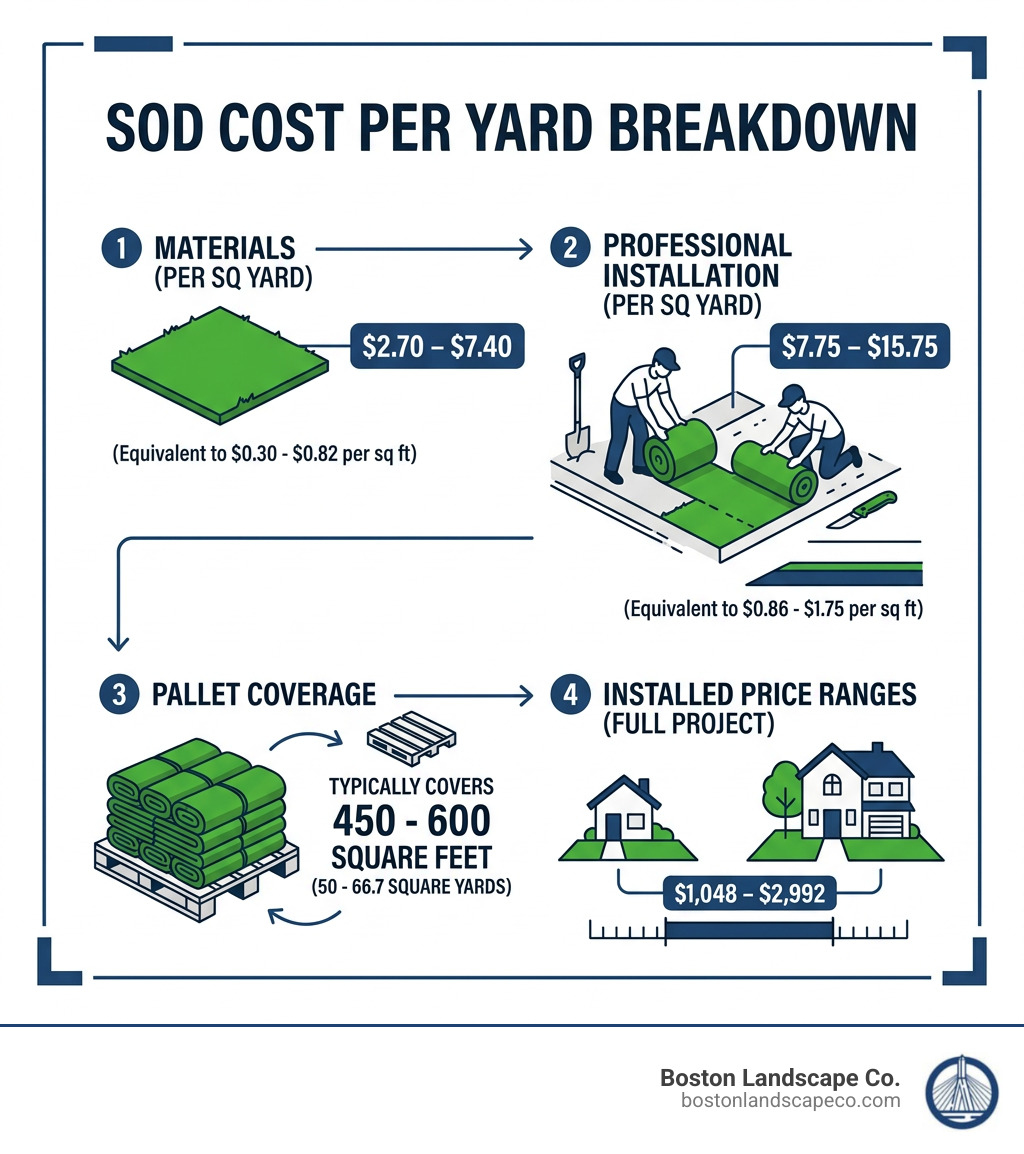 SOD COST PER YARD BREAKDOWN

1 MATERIALS (PER SQ YARD)

$2.70 – $7.40

(Equivalent to $0.30 - $0.82 per sq ft)

2 PROFESSIONAL INSTALLATION (PER SQ YARD)

$7.75 – $15.75

(Equivalent to $0.86 - $1.75 per sq ft)

3 PALLET COVERAGE

TYPICALLY COVERS 450 - 600 SQUARE FEET (50 - 66.7 SQUARE YARDS)

4 INSTALLED PRICE RANGES (FULL PROJECT)

$1,048 – $2,992

Boston Landscape Co.
bostonlandscapeco.com