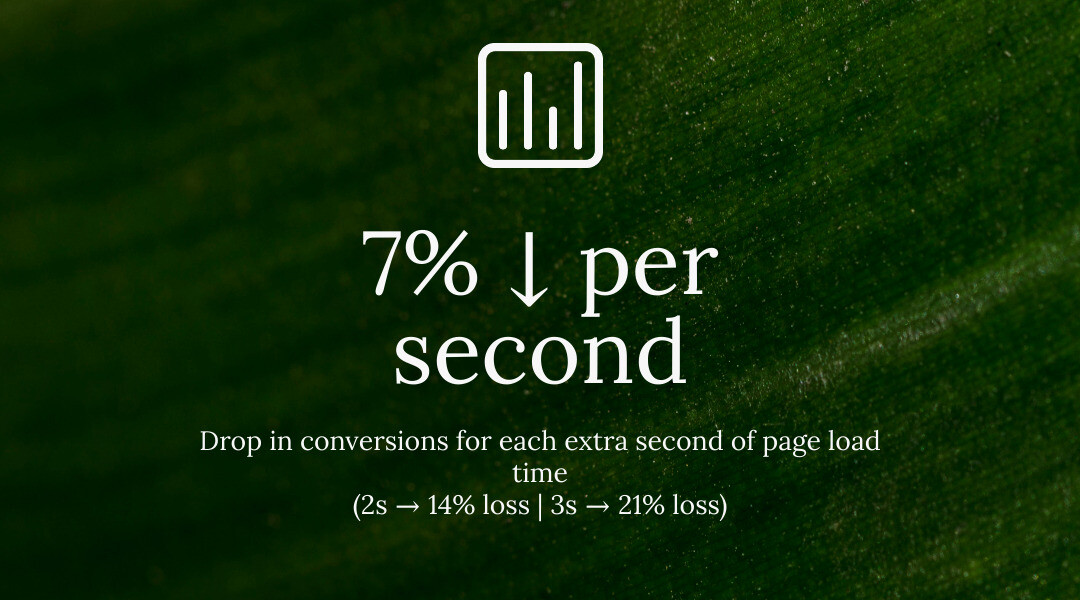 7% ↓ per second

Drop in conversions for each extra second of page load time
(2s → 14% loss | 3s → 21% loss)