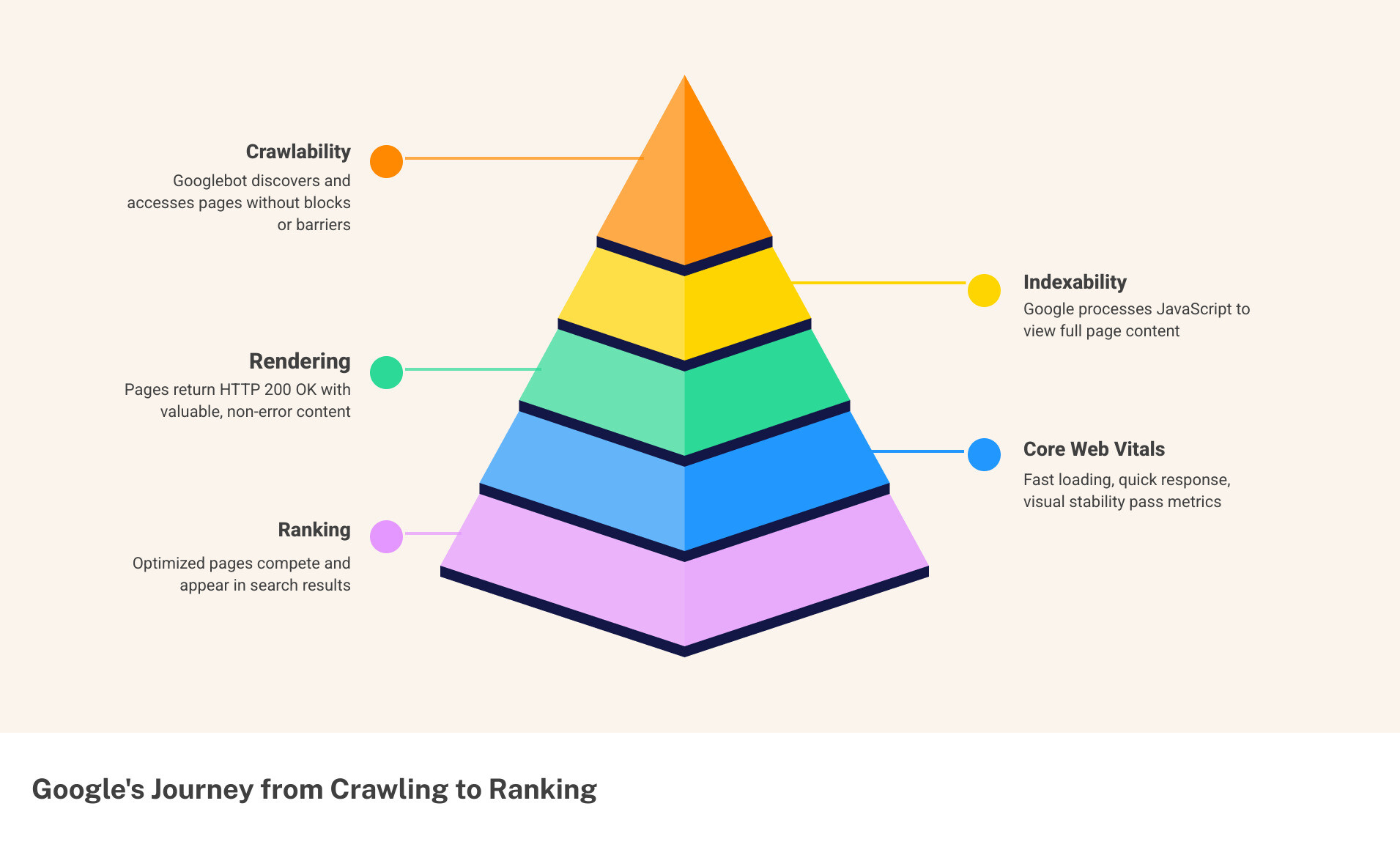 Crawlability
Googlebot discovers and accesses pages without blocks or barriers

Indexability
Google processes JavaScript to view full page content

Rendering
Pages return HTTP 200 OK with valuable, non-error content

Core Web Vitals
Fast loading, quick response, visual stability pass metrics

Ranking
Optimized pages compete and appear in search results

Google's Journey from Crawling to Ranking