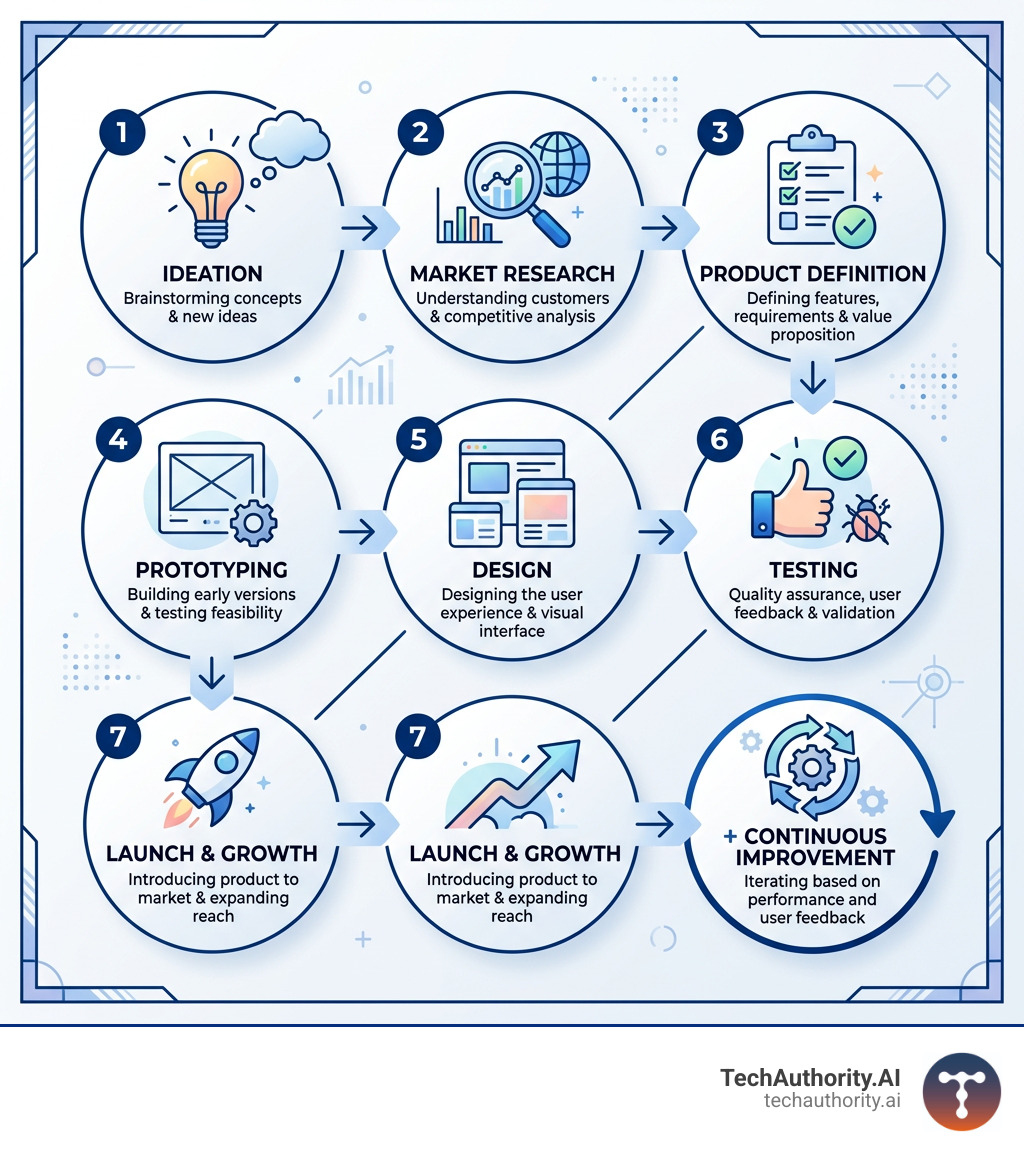 1
IDEATION
Brainstorming concepts & new ideas

2
MARKET RESEARCH
Understanding customers & competitive analysis

3
PRODUCT DEFINITION
Defining features, requirements & value proposition

4
PROTOTYPING
Building early versions & testing feasibility

5
DESIGN
Designing the user experience & visual interface

6
TESTING
Quality assurance, user feedback & validation

7
LAUNCH & GROWTH
Introducing product to market & expanding reach

7
LAUNCH & GROWTH
Introducing product to market & expanding reach

+ CONTINUOUS IMPROVEMENT
Iterating based on performance and user feedback

TechAuthority.AI
techauthority.ai