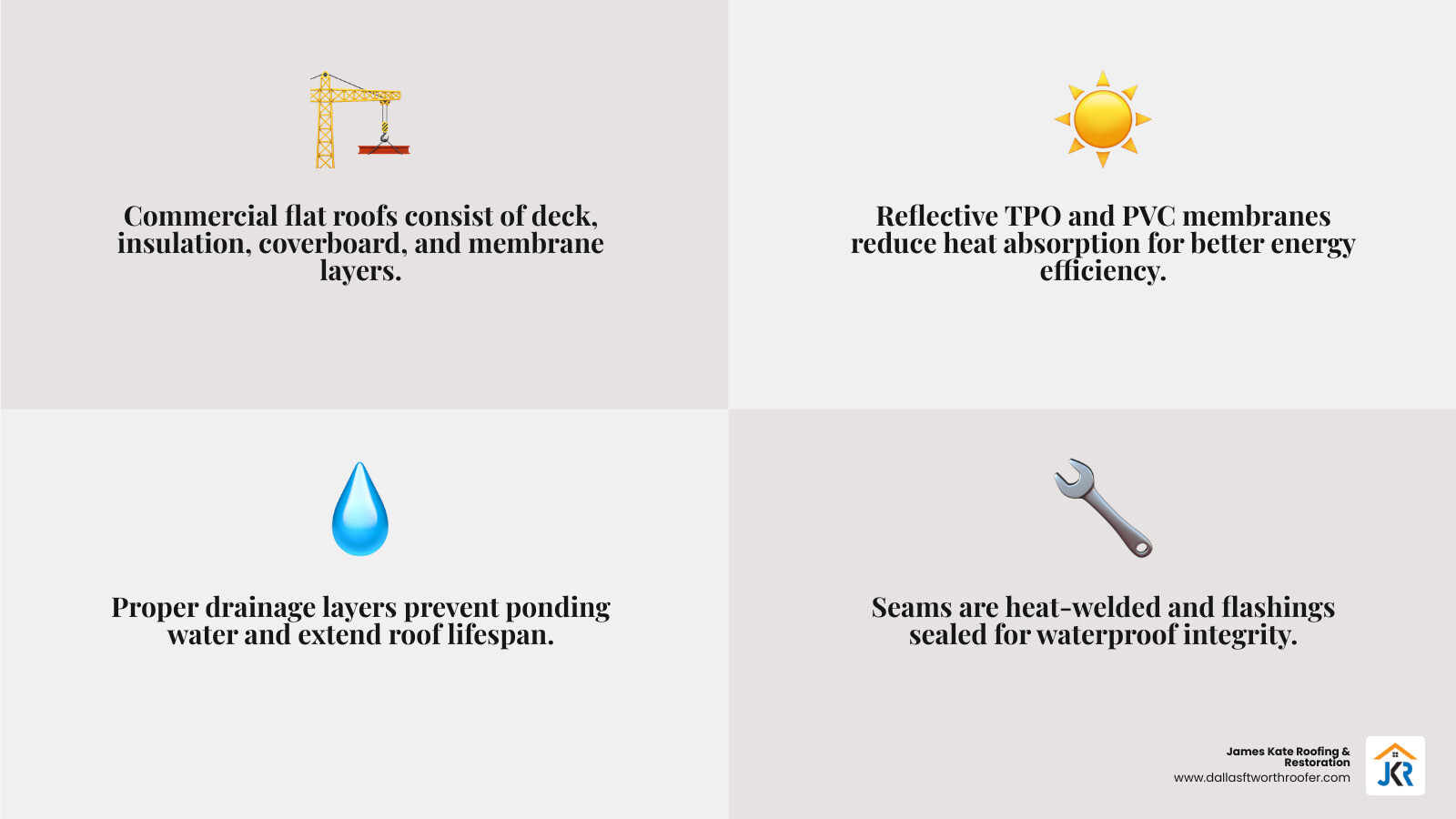 Commercial flat roofs consist of deck, insulation, coverboard, and membrane layers.

Reflective TPO and PVC membranes reduce heat absorption for better energy efficiency.

Proper drainage layers prevent ponding water and extend roof lifespan.

Seams are heat-welded and flashings sealed for waterproof integrity.

James Kate Roofing & Restoration
www.dallasftworthroofer.com

JKR