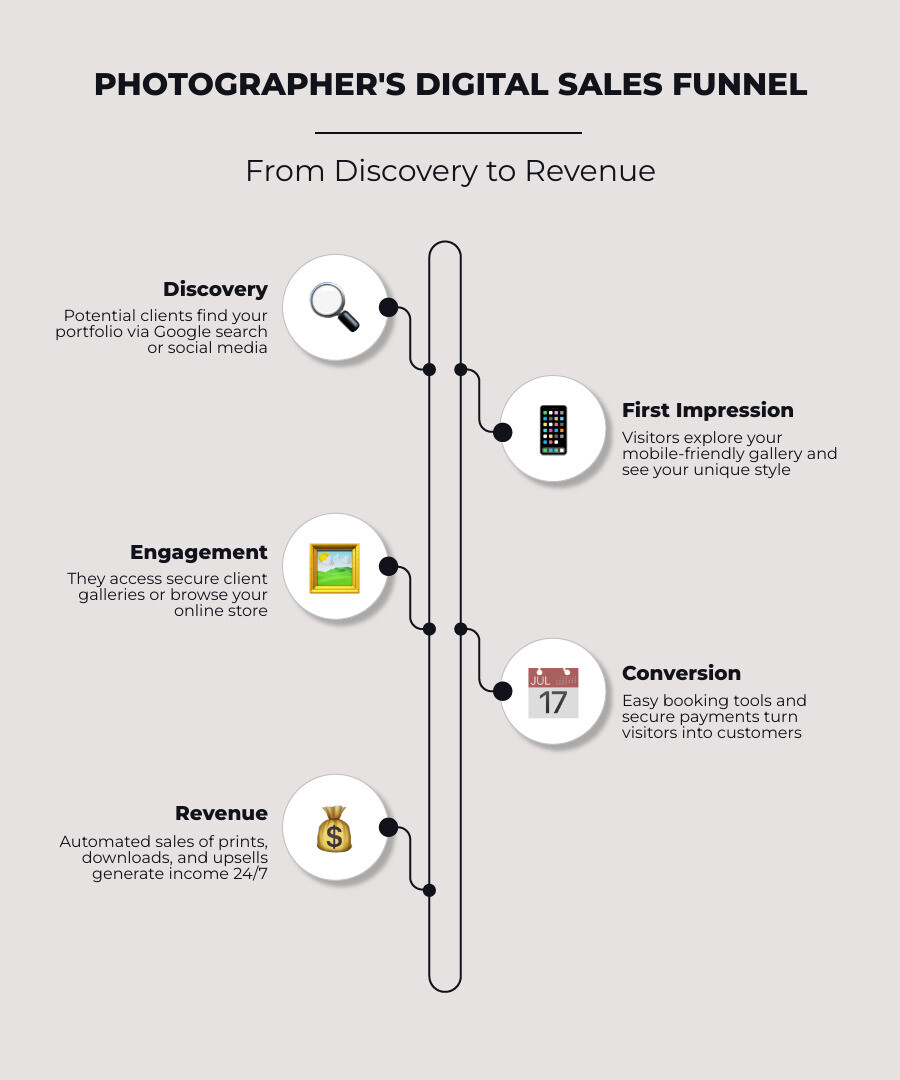 PHOTOGRAPHER'S DIGITAL SALES FUNNEL

From Discovery to Revenue

Discovery
Potential clients find your portfolio via Google search or social media

First Impression
Visitors explore your mobile-friendly gallery and see your unique style

Engagement
They access secure client galleries or browse your online store

JUL
17

Conversion
Easy booking tools and secure payments turn visitors into customers

Revenue
Automated sales of prints, downloads, and upsells generate income 24/7