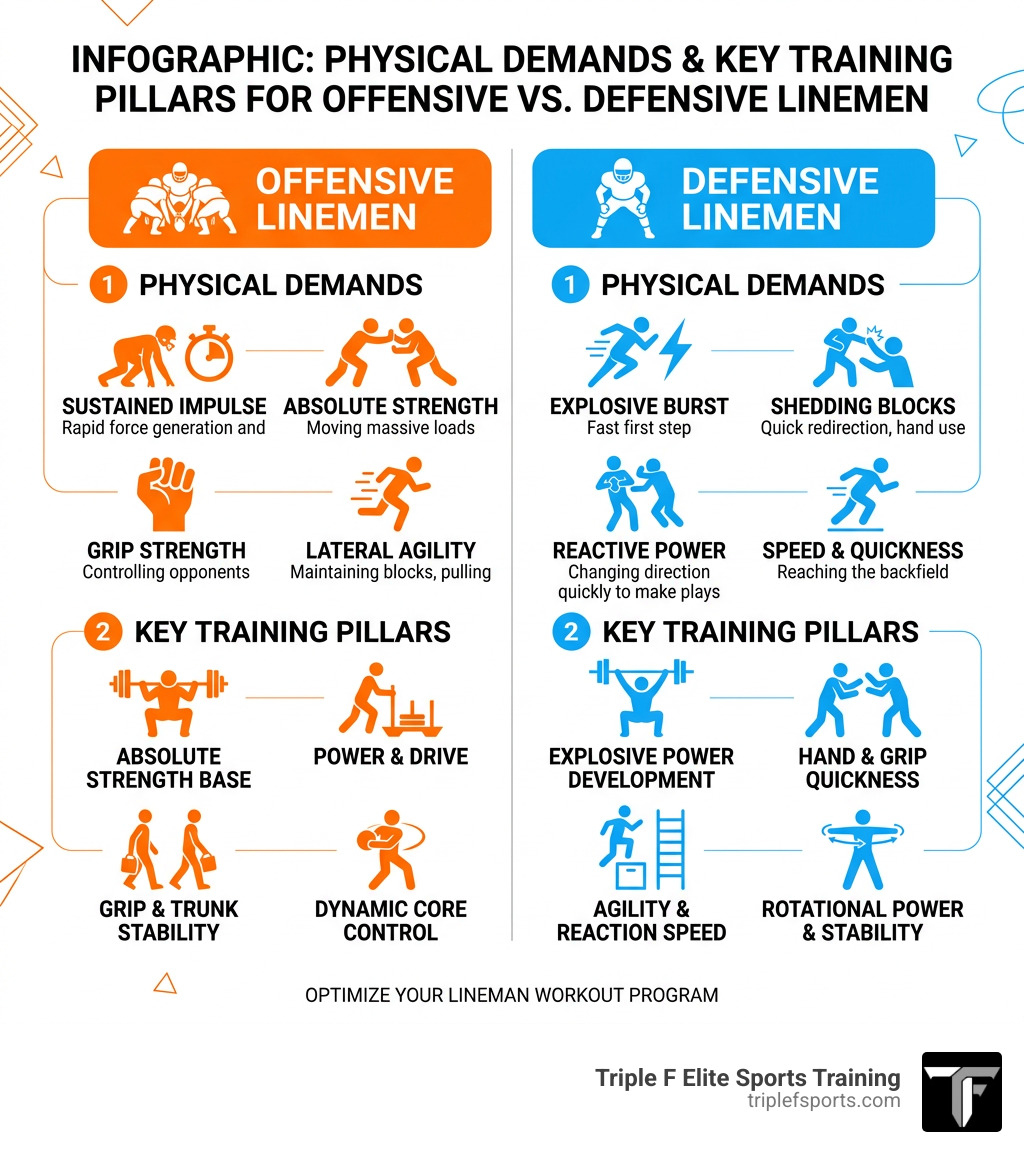 INFOGRAPHIC: PHYSICAL DEMANDS & KEY TRAINING PILLARS FOR OFFENSIVE VS. DEFENSIVE LINEMEN

OFFENSIVE LINEMEN

1 PHYSICAL DEMANDS

SUSTAINED IMPULSE
Rapid force generation and

ABSOLUTE STRENGTH
Moving massive loads

GRIP STRENGTH
Controlling opponents

LATERAL AGILITY
Maintaining blocks, pulling

2 KEY TRAINING PILLARS

ABSOLUTE STRENGTH BASE

POWER & DRIVE

GRIP & TRUNK STABILITY

DYNAMIC CORE CONTROL

DEFENSIVE LINEMEN

1 PHYSICAL DEMANDS

EXPLOSIVE BURST
Fast first step

SHEDDING BLOCKS
Quick redirection, hand use

REACTIVE POWER
Changing direction quickly to make plays

SPEED & QUICKNESS
Reaching the backfield

2 KEY TRAINING PILLARS

EXPLOSIVE POWER DEVELOPMENT

HAND & GRIP QUICKNESS

AGILITY & REACTION SPEED

ROTATIONAL POWER & STABILITY

OPTIMIZE YOUR LINEMAN WORKOUT PROGRAM

Triple F Elite Sports Training
triplefsports.com