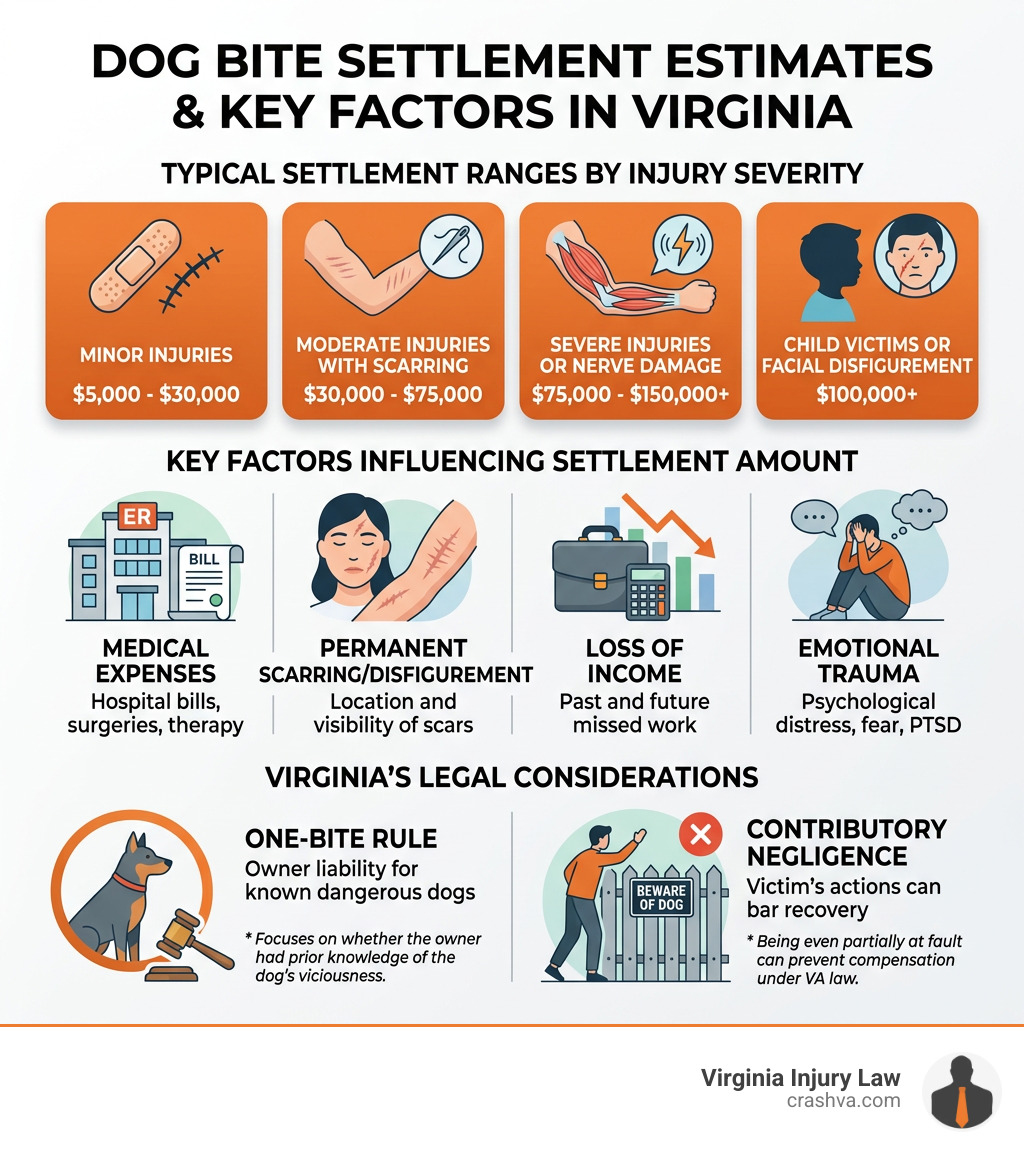 DOG BITE SETTLEMENT ESTIMATES & KEY FACTORS IN VIRGINIA

TYPICAL SETTLEMENT RANGES BY INJURY SEVERITY

MINOR INJURIES
$5,000 - $30,000

MODERATE INJURIES WITH SCARRING
$30,000 - $75,000

SEVERE INJURIES OR NERVE DAMAGE
$75,000 - $150,000+

CHILD VICTIMS OR FACIAL DISFIGUREMENT
$100,000+

KEY FACTORS INFLUENCING SETTLEMENT AMOUNT

ER

BILL

MEDICAL EXPENSES
Hospital bills, surgeries, therapy

PERMANENT SCARRING/DISFIGUREMENT
Location and visibility of scars

LOSS OF INCOME
Past and future missed work

EMOTIONAL TRAUMA
Psychological distress, fear, PTSD

VIRGINIA'S LEGAL CONSIDERATIONS

ONE-BITE RULE
Owner liability for known dangerous dogs

* Focuses on whether the owner had prior knowledge of the dog's viciousness.

BEWARE OF DOG

CONTRIBUTORY NEGLIGENCE
Victim's actions can bar recovery

* Being even partially at fault can prevent compensation under VA law.

Virginia Injury Law
crashva.com