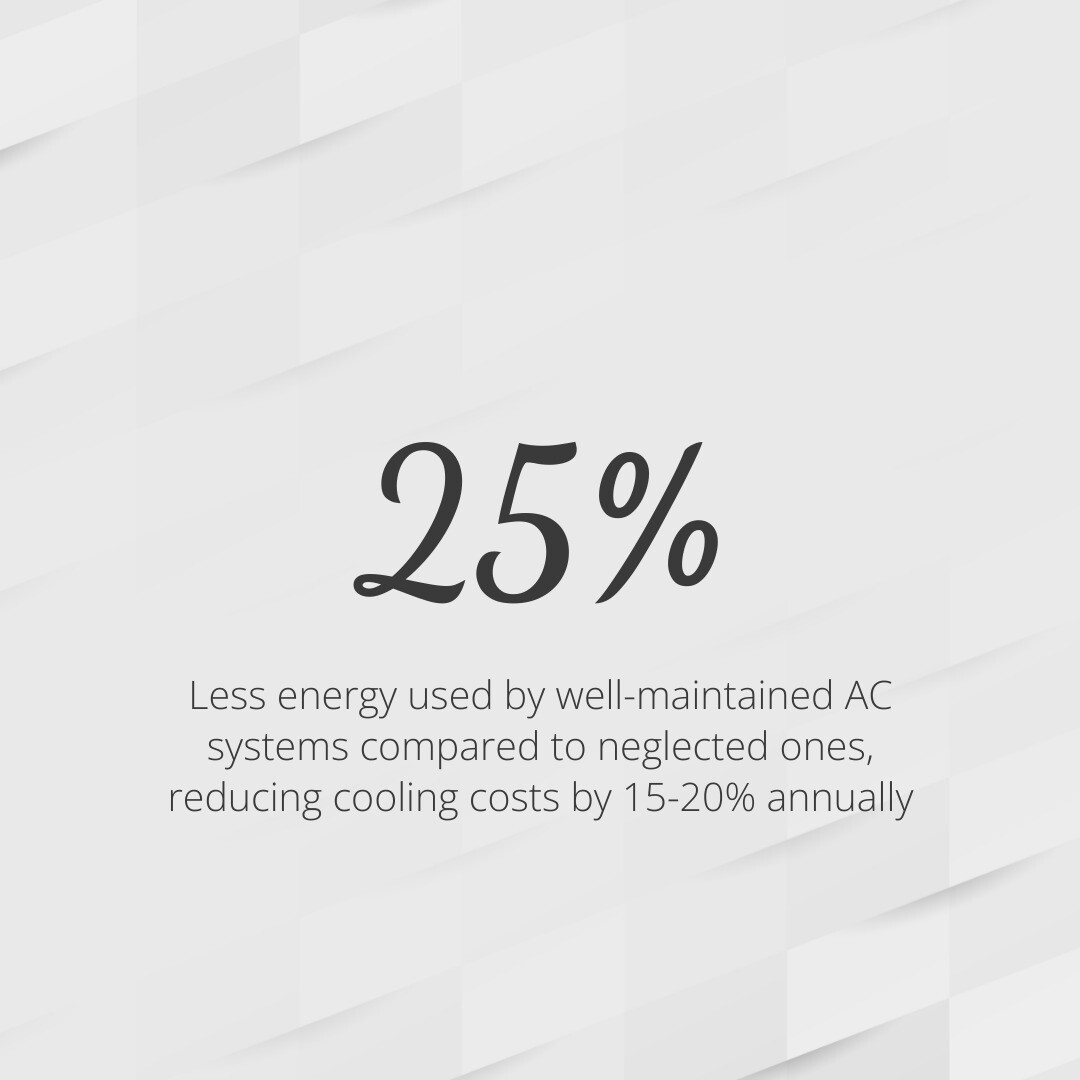 25%

Less energy used by well-maintained AC systems compared to neglected ones, reducing cooling costs by 15-20% annually