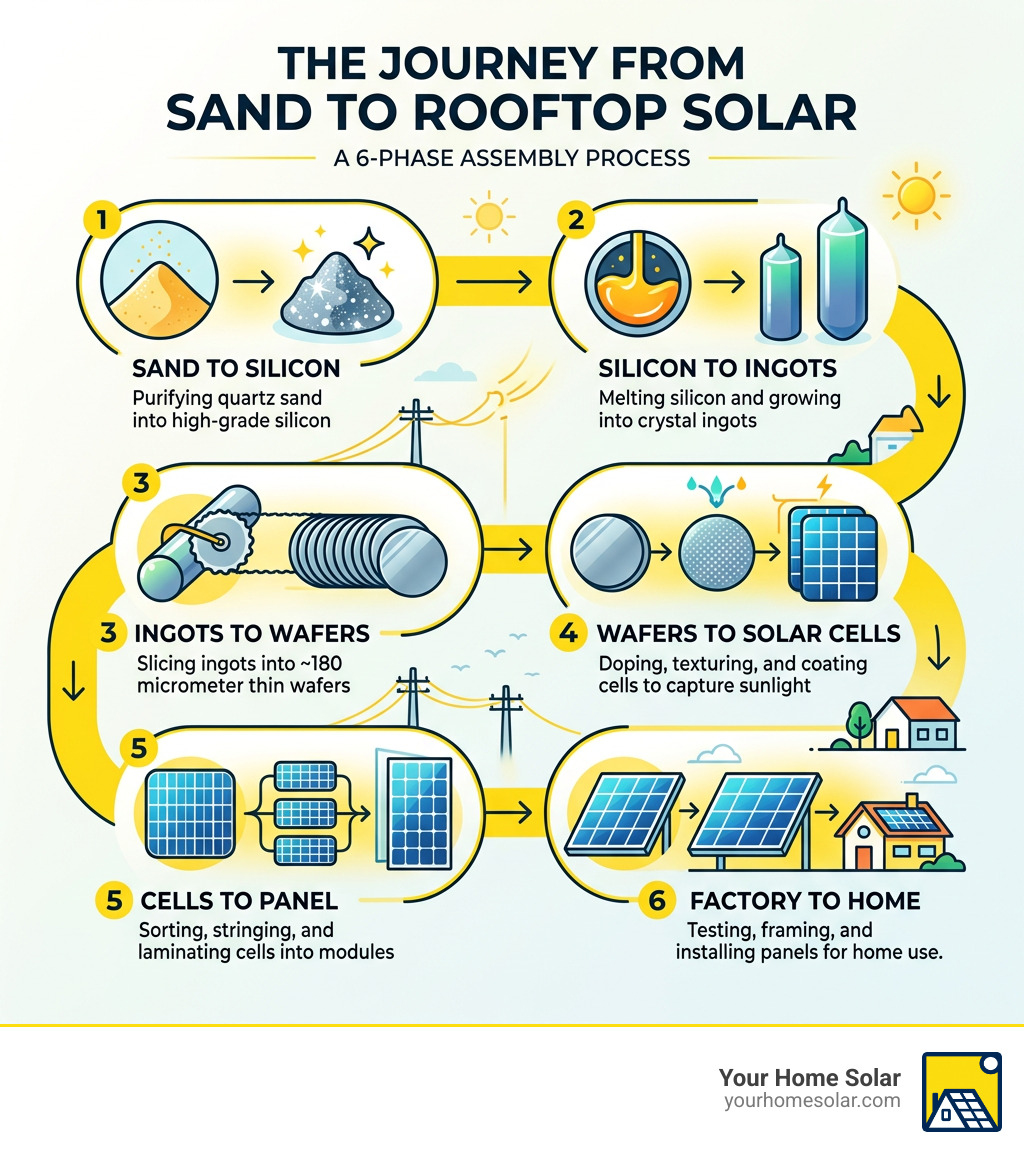 THE JOURNEY FROM SAND TO ROOFTOP SOLAR

A 6-PHASE ASSEMBLY PROCESS

1

SAND TO SILICON
Purifying quartz sand into high-grade silicon

2

SILICON TO INGOTS
Melting silicon and growing into crystal ingots

3

3 INGOTS TO WAFERS
Slicing ingots into ~180 micrometer thin wafers

4 WAFERS TO SOLAR CELLS
Doping, texturing, and coating cells to capture sunlight

5

5 CELLS TO PANEL
Sorting, stringing, and laminating cells into modules

6 FACTORY TO HOME
Testing, framing, and installing panels for home use.

Your Home Solar
yourhomesolar.com