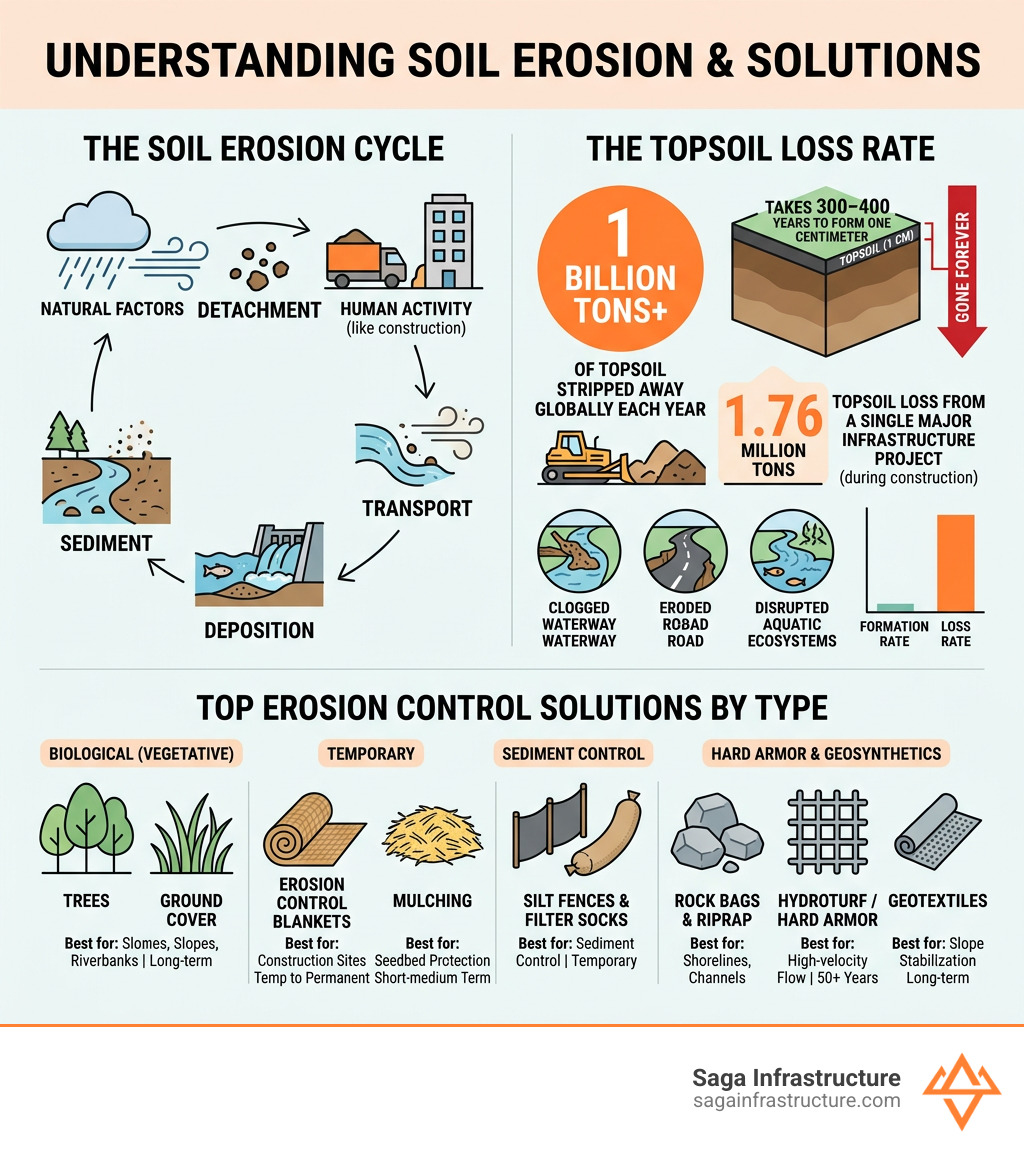 UNDERSTANDING SOIL EROSION & SOLUTIONS

THE SOIL EROSION CYCLE

NATURAL FACTORS

DETACHMENT

HUMAN ACTIVITY (like construction)

TRANSPORT

DEPOSITION

SEDIMENT

THE TOPSOIL LOSS RATE

1 BILLION TONS+

OF TOPSOIL STRIPPED AWAY GLOBALLY EACH YEAR

TAKES 300–400 YEARS TO FORM ONE CENTIMETER

TOPSOIL (1 CM)

GONE FOREVER

1.76 MILLION TONS

TOPSOIL LOSS FROM A SINGLE MAJOR INFRASTRUCTURE PROJECT (during construction)

CLOGGED WATERWAY WATERWAY

ERODED ROBAD ROAD

DISRUPTED AQUATIC ECOSYSTEMS

FORMATION RATE

LOSS RATE

TOP EROSION CONTROL SOLUTIONS BY TYPE

BIOLOGICAL (VEGETATIVE)

TREES

GROUND COVER

Best for: Slomes, Slopes, Riverbanks | Long-term

TEMPORARY

EROSION CONTROL BLANKETS

Best for: Construction Sites Temp to Permanent

MULCHING

Best for: Seedbed Protection Short-medium Term

SEDIMENT CONTROL

SILT FENCES & FILTER SOCKS

Best for: Sediment Control | Temporary

HARD ARMOR & GEOSYNTHETICS

ROCK BAGS & RIPRAP

Best for: Shorelines, Channels

HYDROTURF / HARD ARMOR

Best for: High-velocity Flow | 50+ Years

GEOTEXTILES

Best for: Slope Stabilization Long-term

Saga Infrastructure
sagainfrastructure.com