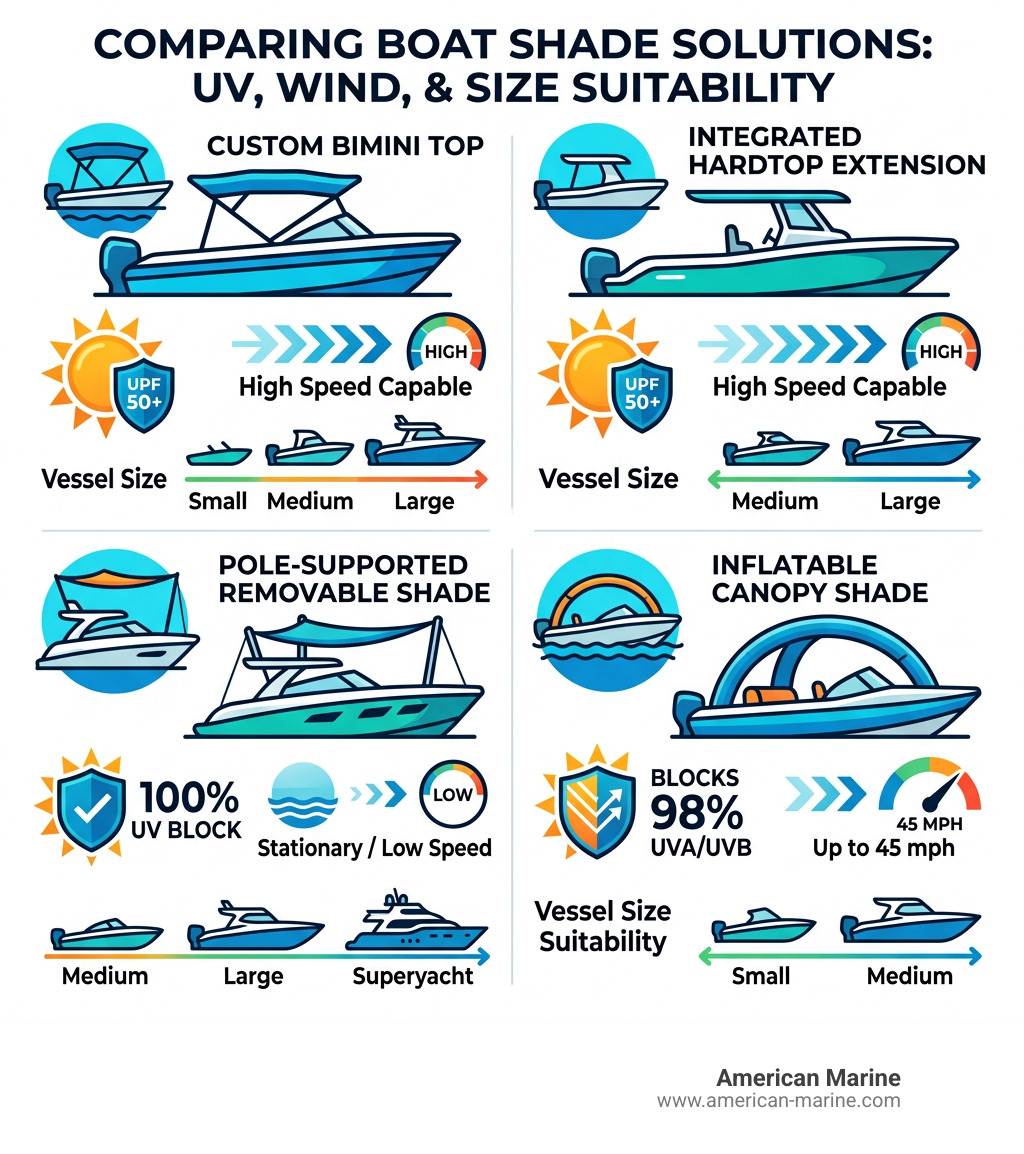 COMPARING BOAT SHADE SOLUTIONS: UV, WIND, & SIZE SUITABILITY

CUSTOM BIMINI TOP

UPF 50+

HIGH

High Speed Capable

Vessel Size

Small Medium Large

INTEGRATED HARDTOP EXTENSION

UPF 50+

HIGH

High Speed Capable

Vessel Size

Medium Large

POLE-SUPPORTED REMOVABLE SHADE

100% UV BLOCK

LOW

Stationary / Low Speed

Medium Large Superyacht

INFLATABLE CANOPY SHADE

BLOCKS 98% UVA/UVB

45 MPH

Up to 45 mph

Vessel Size Suitability

Small Medium

American Marine
www.american-marine.com