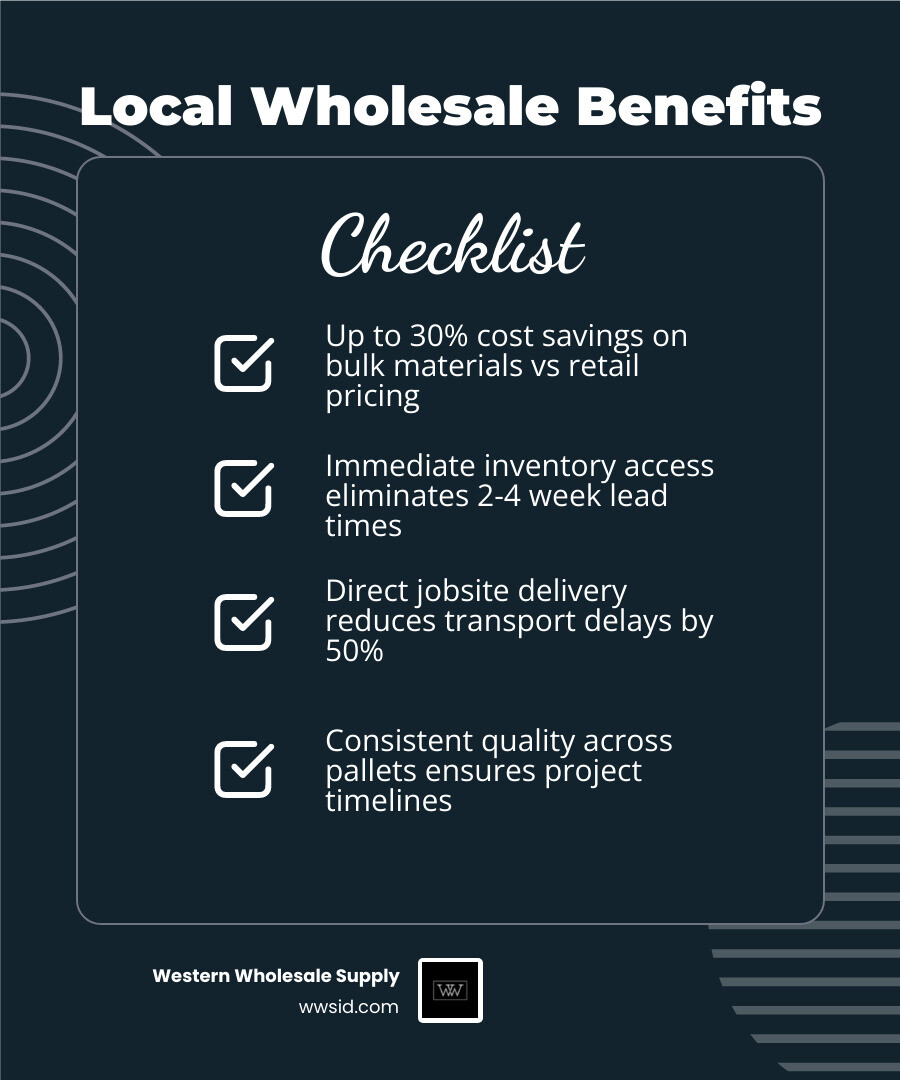 Local Wholesale Benefits

Checklist

Up to 30% cost savings on bulk materials vs retail pricing

Immediate inventory access eliminates 2-4 week lead times

Direct jobsite delivery reduces transport delays by 50%

Consistent quality across pallets ensures project timelines

Western Wholesale Supply
wwsid.com

WW