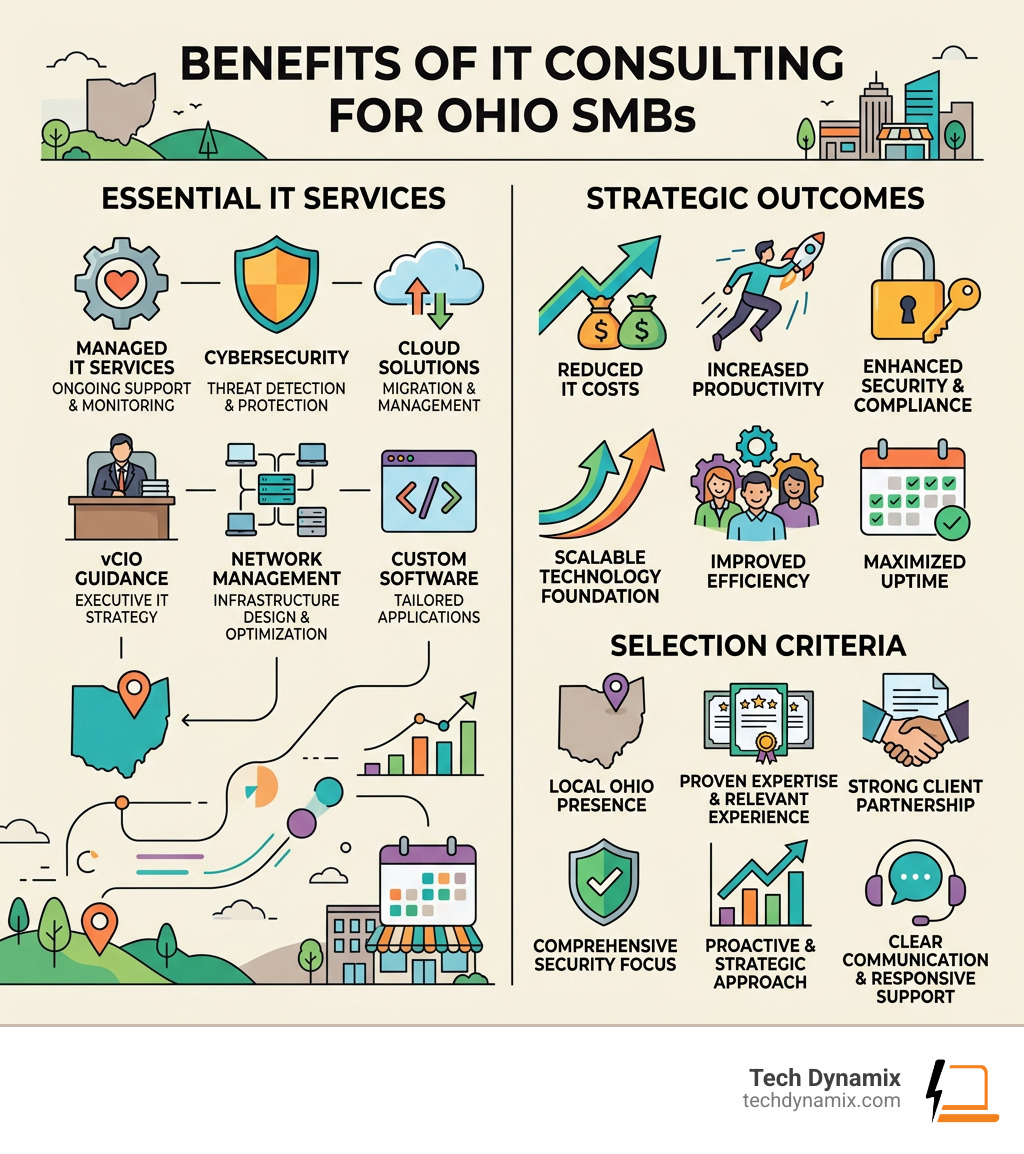 BENEFITS OF IT CONSULTING FOR OHIO SMBs

ESSENTIAL IT SERVICES

MANAGED IT SERVICES
ONGOING SUPPORT & MONITORING

CYBERSECURITY
THREAT DETECTION & PROTECTION

CLOUD SOLUTIONS
MIGRATION & MANAGEMENT

vCIO GUIDANCE
EXECUTIVE IT STRATEGY

NETWORK MANAGEMENT
INFRASTRUCTURE DESIGN & OPTIMIZATION

CUSTOM SOFTWARE
TAILORED APPLICATIONS

STRATEGIC OUTCOMES

REDUCED IT COSTS

INCREASED PRODUCTIVITY

ENHANCED SECURITY & COMPLIANCE

SCALABLE TECHNOLOGY FOUNDATION

IMPROVED EFFICIENCY

MAXIMIZED UPTIME

SELECTION CRITERIA

LOCAL OHIO PRESENCE

PROVEN EXPERTISE & RELEVANT EXPERIENCE

STRONG CLIENT PARTNERSHIP

COMPREHENSIVE SECURITY FOCUS

PROACTIVE & STRATEGIC APPROACH

CLEAR COMMUNICATION & RESPONSIVE SUPPORT

Tech Dynamix
techdynamix.com