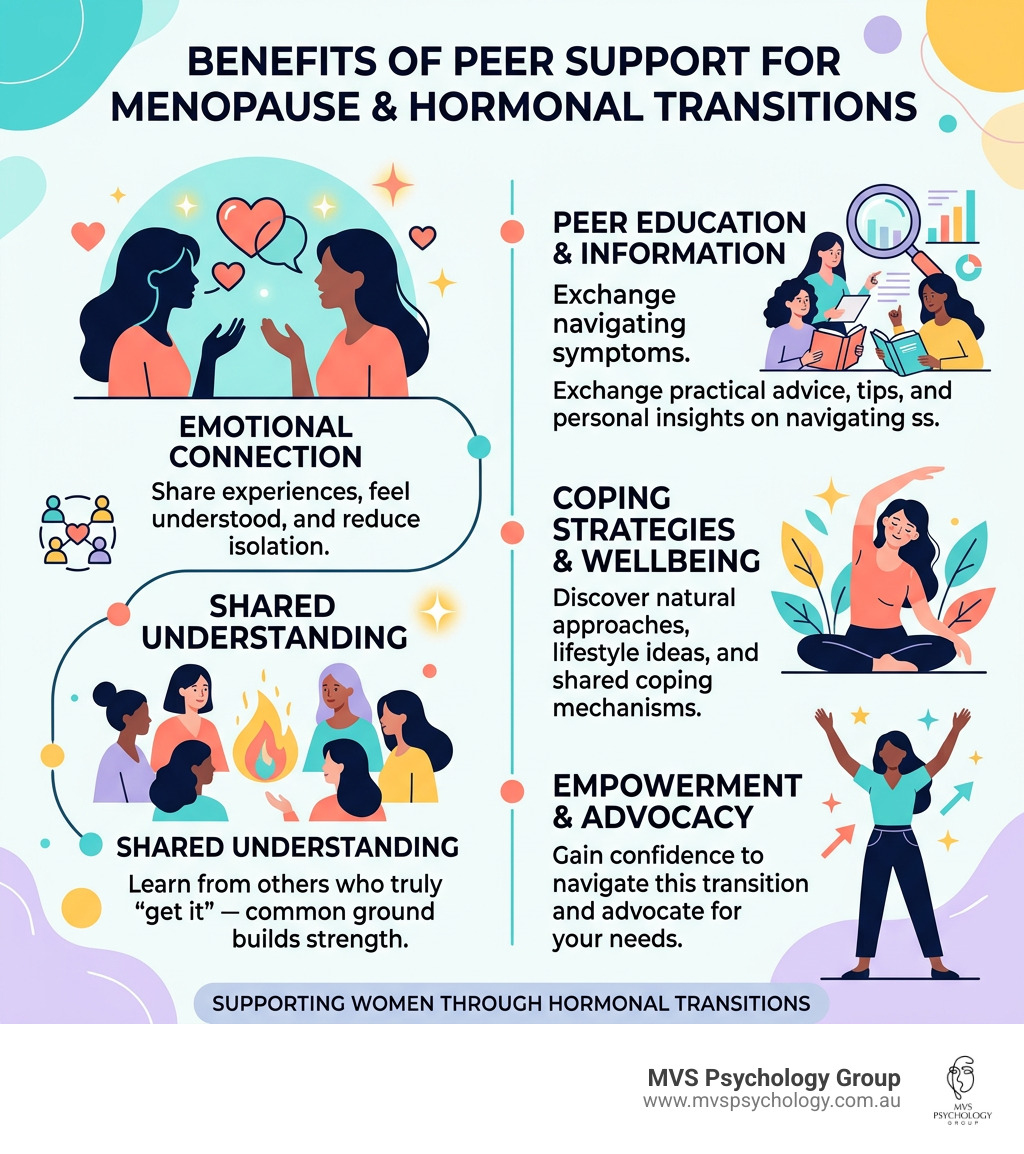 BENEFITS OF PEER SUPPORT FOR MENOPAUSE & HORMONAL TRANSITIONS

EMOTIONAL CONNECTION
Share experiences, feel understood, and reduce isolation.

SHARED UNDERSTANDING

SHARED UNDERSTANDING
Learn from others who truly "get it" — common ground builds strength.

PEER EDUCATION & INFORMATION
Exchange navigating symptoms.
Exchange practical advice, tips, and personal insights on navigating ss.

COPING STRATEGIES & WELLBEING
Discover natural approaches, lifestyle ideas, and shared coping mechanisms.

EMPOWERMENT & ADVOCACY
Gain confidence to navigate this transition and advocate for your needs.

SUPPORTING WOMEN THROUGH HORMONAL TRANSITIONS

MVS Psychology Group
www.mvspsychology.com.au

MVS PSYCHOLOGY GROUP