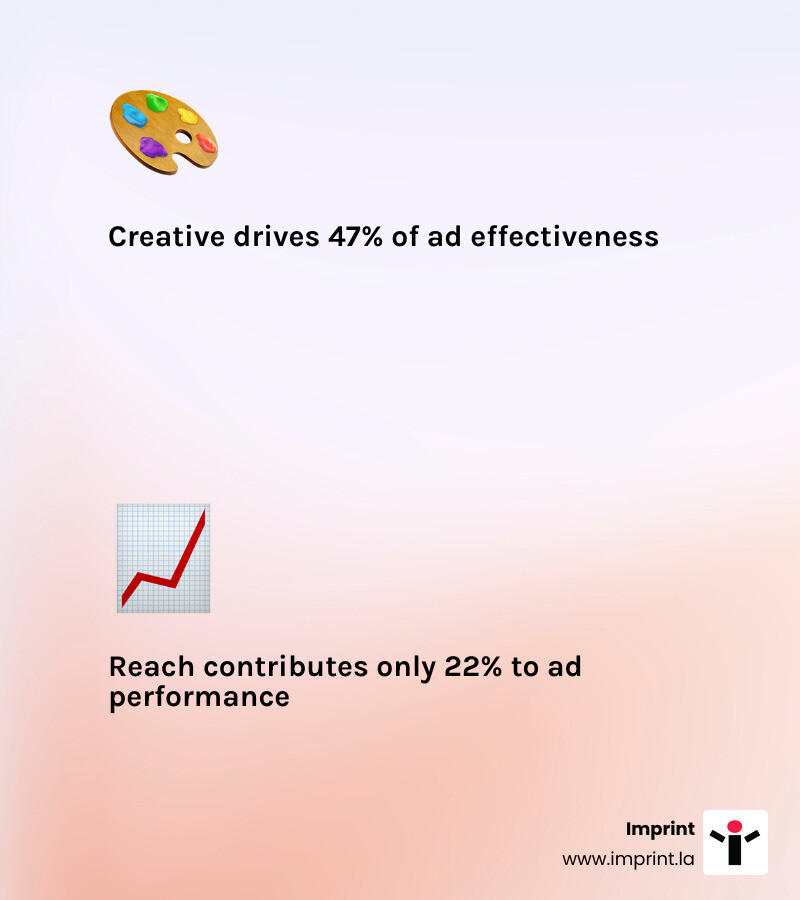 Creative drives 47% of ad effectiveness

Reach contributes only 22% to ad performance

Imprint
www.imprint.la