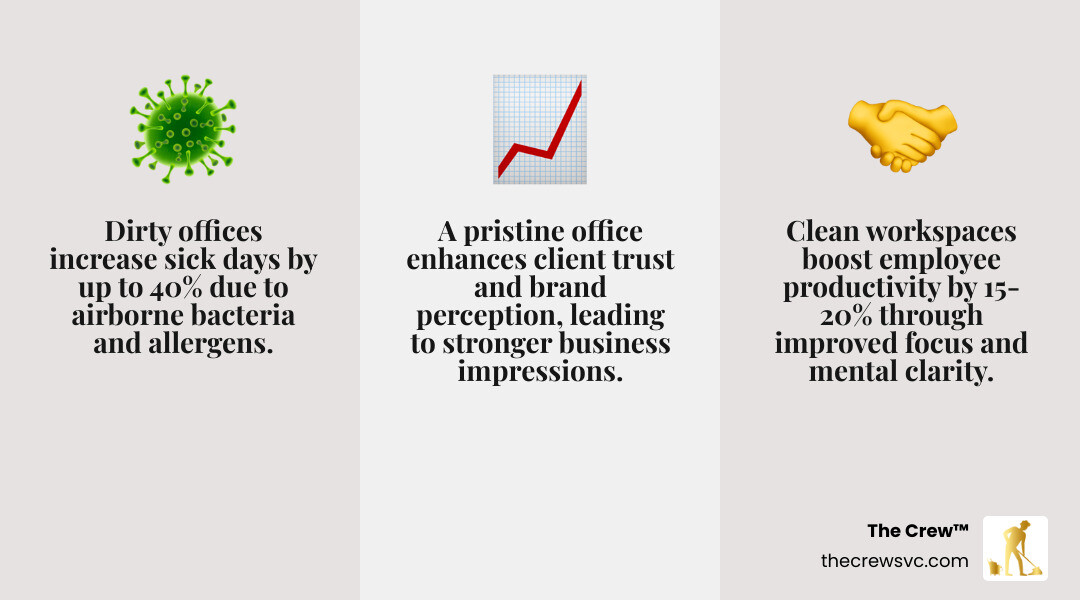 Dirty offices increase sick days by up to 40% due to airborne bacteria and allergens.

A pristine office enhances client trust and brand perception, leading to stronger business impressions.

Clean workspaces boost employee productivity by 15-20% through improved focus and mental clarity.

The Crew™
thecrewsvc.com