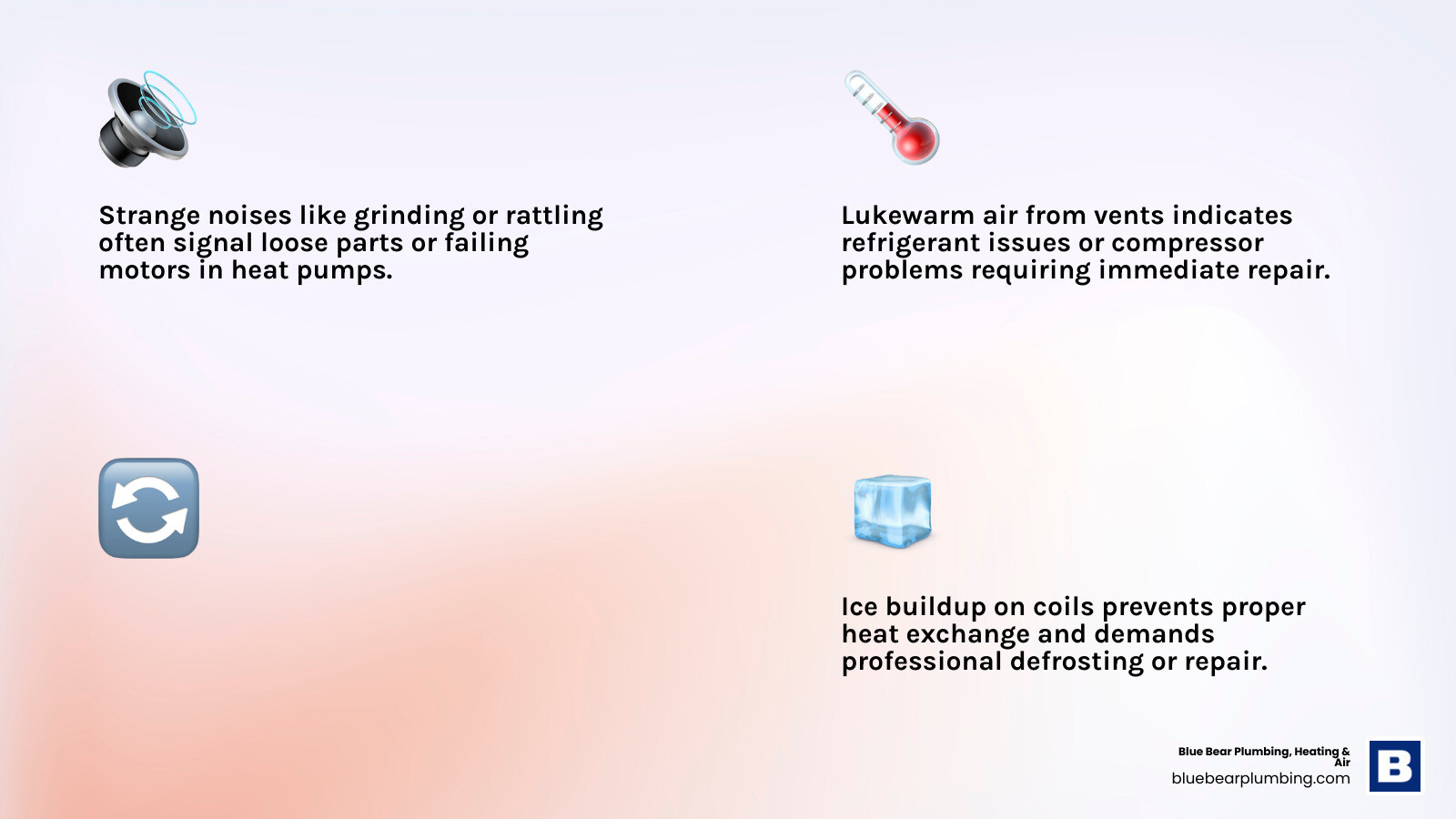 Strange noises like grinding or rattling often signal loose parts or failing motors in heat pumps.

Lukewarm air from vents indicates refrigerant issues or compressor problems requiring immediate repair.

Ice buildup on coils prevents proper heat exchange and demands professional defrosting or repair.

Blue Bear Plumbing, Heating & Air
bluebearplumbing.com
B