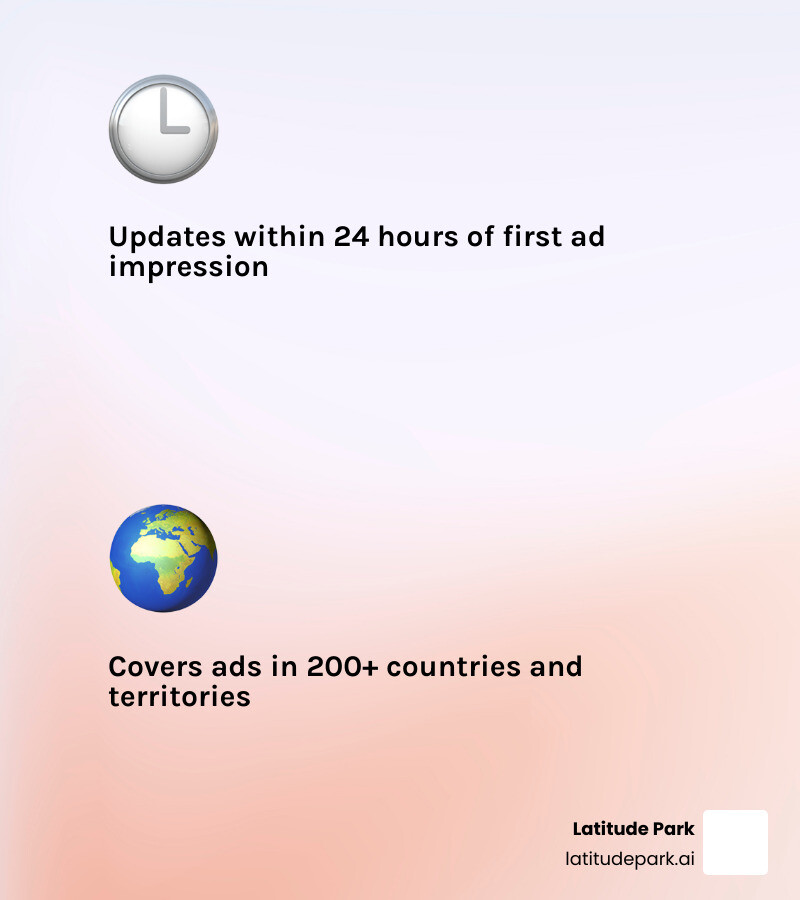 Updates within 24 hours of first ad impression

Covers ads in 200+ countries and territories

Latitude Park
latitudepark.ai