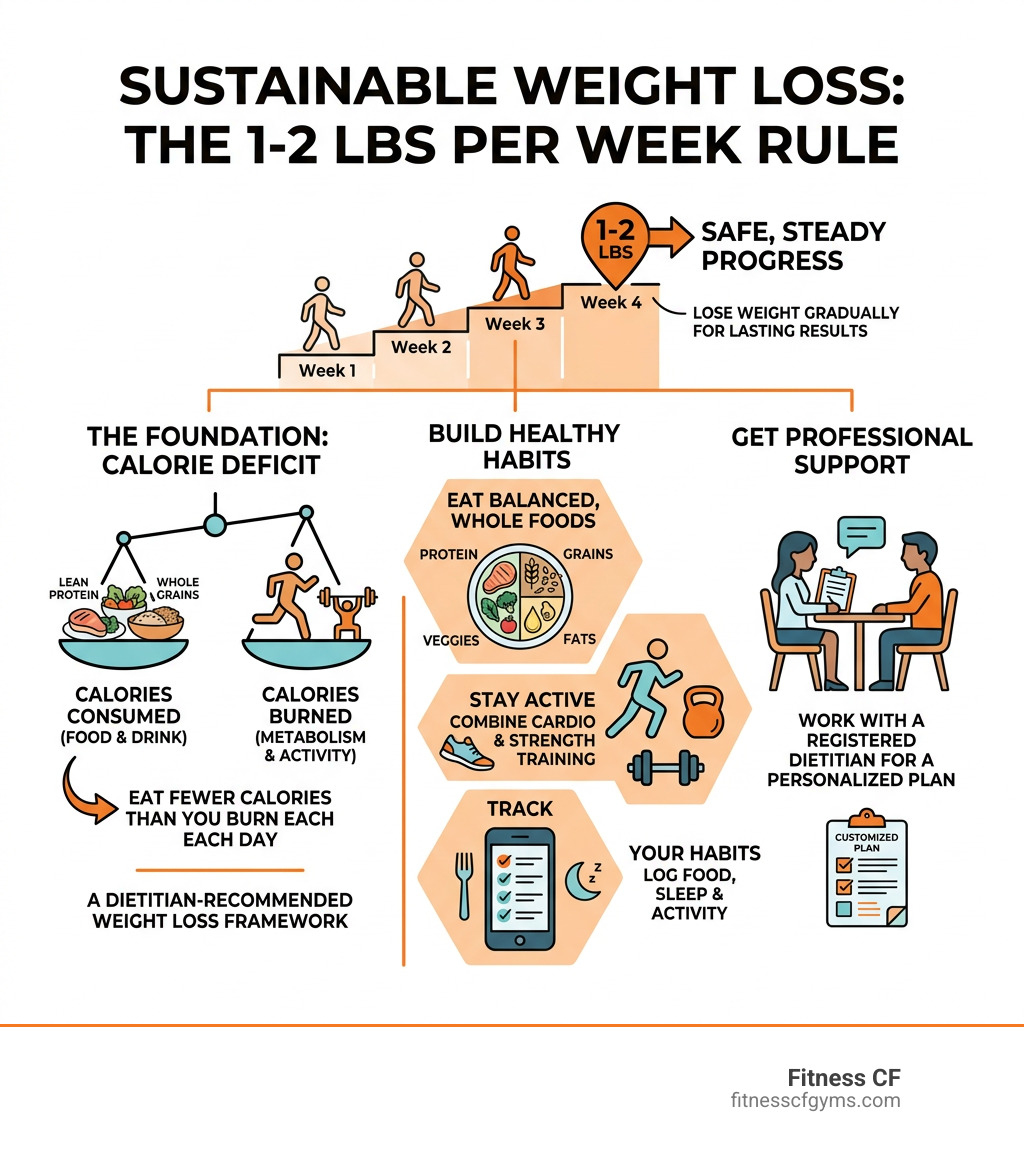 SUSTAINABLE WEIGHT LOSS: THE 1-2 LBS PER WEEK RULE

Week 1
Week 2
Week 3
Week 4

1-2 LBS

SAFE, STEADY PROGRESS

LOSE WEIGHT GRADUALLY FOR LASTING RESULTS

THE FOUNDATION: CALORIE DEFICIT

LEAN PROTEIN
WHOLE GRAINS

CALORIES CONSUMED (FOOD & DRINK)

CALORIES BURNED (METABOLISM & ACTIVITY)

EAT FEWER CALORIES THAN YOU BURN EACH EACH DAY

A DIETITIAN-RECOMMENDED WEIGHT LOSS FRAMEWORK

BUILD HEALTHY HABITS

EAT BALANCED, WHOLE FOODS

PROTEIN
GRAINS
VEGGIES
FATS

STAY ACTIVE
COMBINE CARDIO & STRENGTH TRAINING

TRACK

YOUR HABITS
LOG FOOD, SLEEP & ACTIVITY

GET PROFESSIONAL SUPPORT

WORK WITH A REGISTERED DIETITIAN FOR A PERSONALIZED PLAN

CUSTOMIZED PLAN

Fitness CF
fitnesscfgyms.com