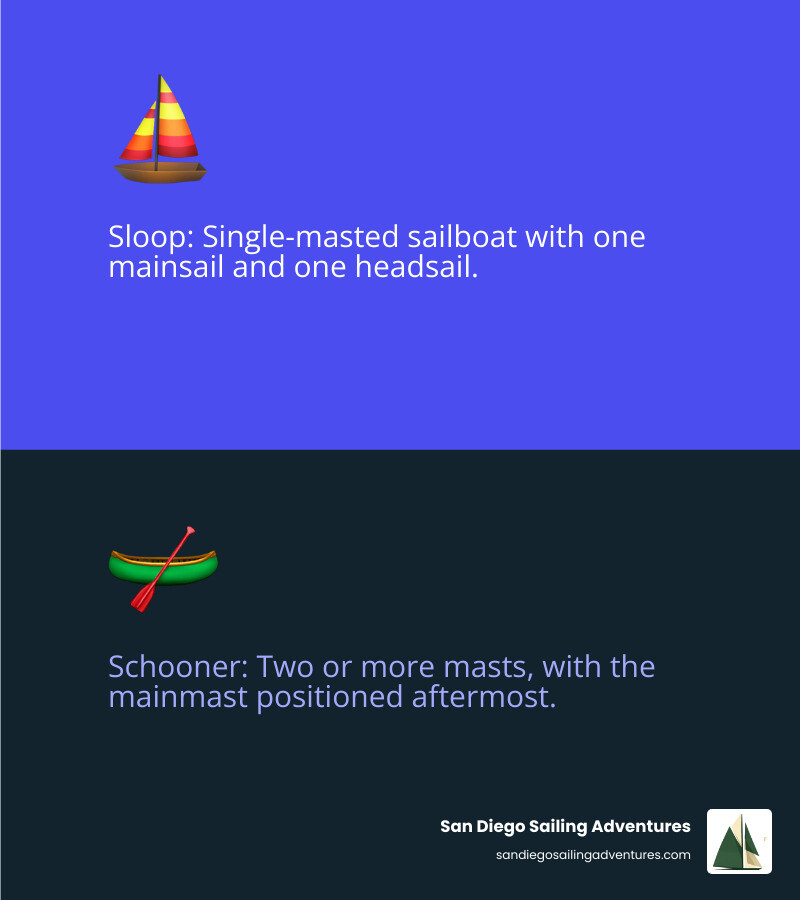 Sloop: Single-masted sailboat with one mainsail and one headsail.

Schooner: Two or more masts, with the mainmast positioned aftermost.

San Diego Sailing Adventures
sandiegosailingadventures.com