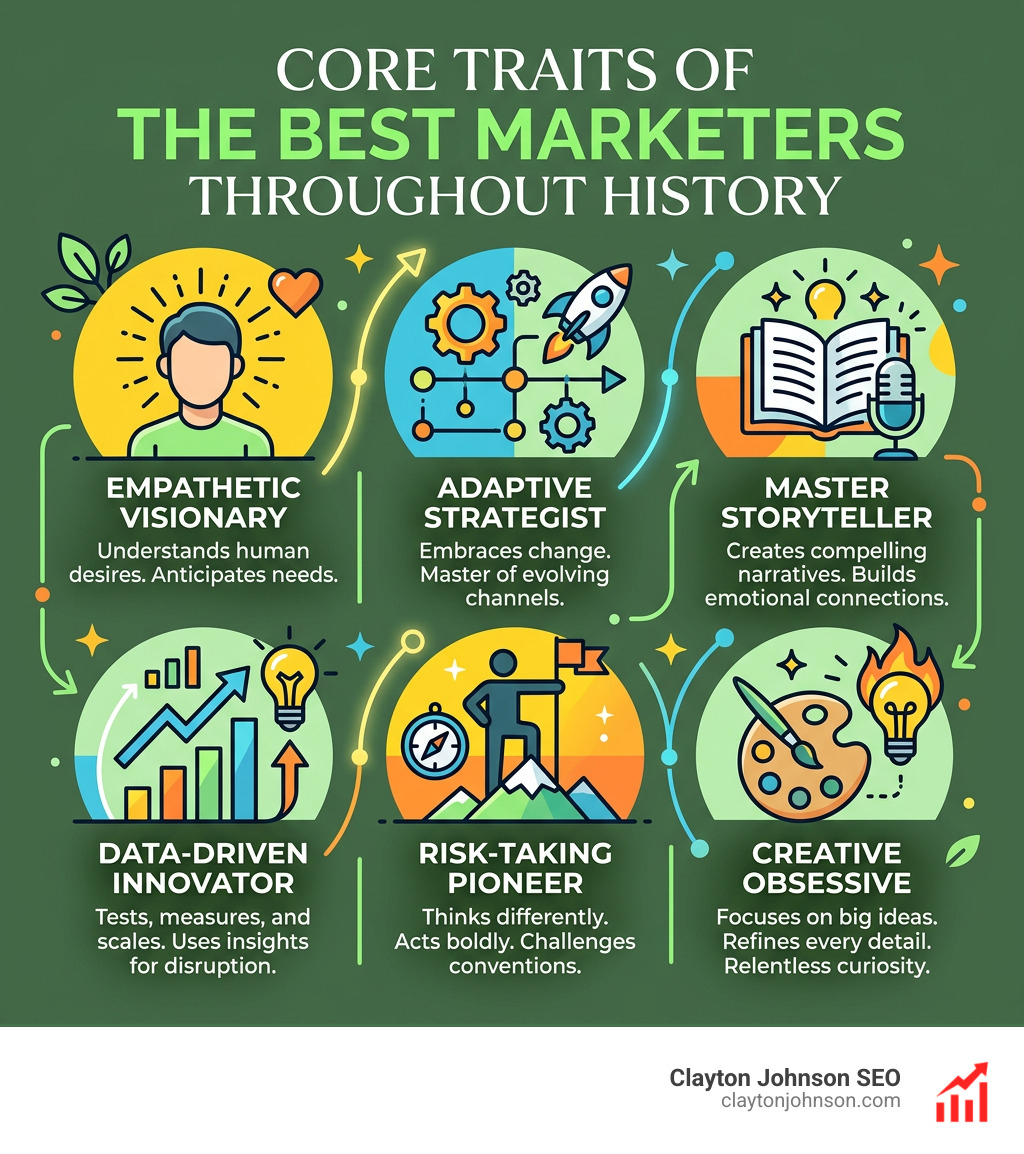 CORE TRAITS OF
THE BEST MARKETERS
THROUGHOUT HISTORY

EMPATHETIC VISIONARY
Understands human desires. Anticipates needs.

ADAPTIVE STRATEGIST
Embraces change. Master of evolving channels.

MASTER STORYTELLER
Creates compelling narratives. Builds emotional connections.

DATA-DRIVEN INNOVATOR
Tests, measures, and scales. Uses insights for disruption.

RISK-TAKING PIONEER
Thinks differently. Acts boldly. Challenges conventions.

CREATIVE OBSESSIVE
Focuses on big ideas. Refines every detail. Relentless curiosity.

Clayton Johnson SEO
claytonjohnson.com