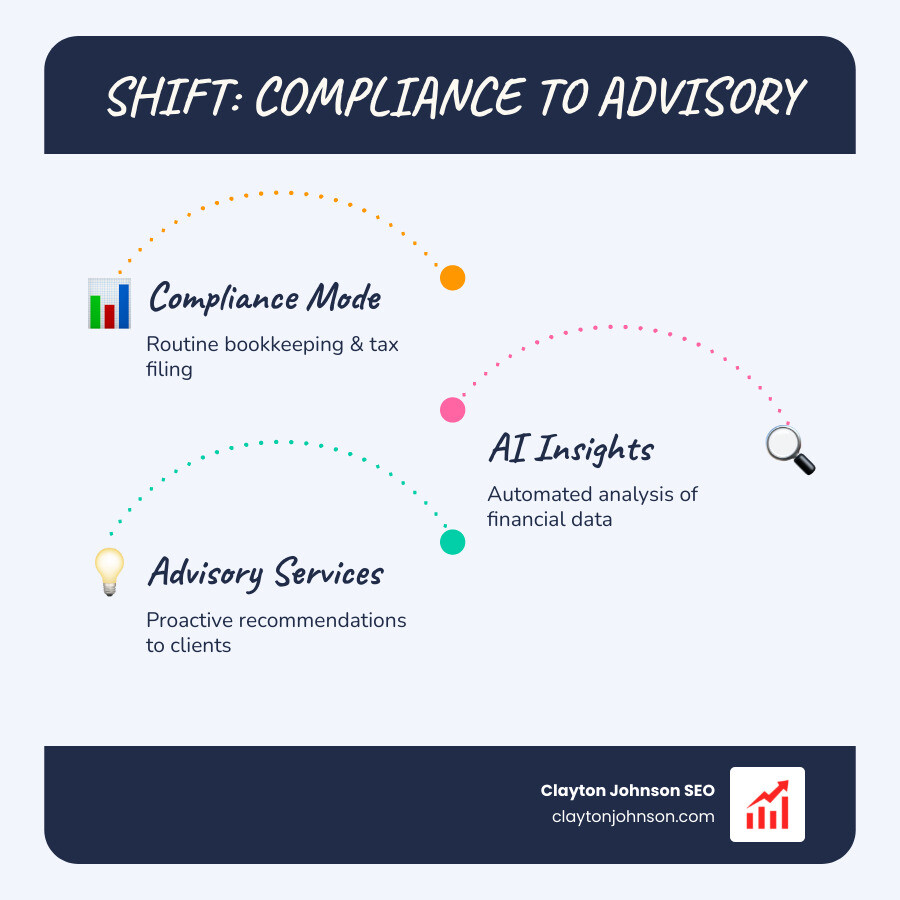 SHIFT: COMPLIANCE TO ADVISORY

Compliance Mode

Routine bookkeeping & tax filing

AI Insights

Automated analysis of financial data

Advisory Services

Proactive recommendations to clients

Clayton Johnson SEO
claytonjohnson.com