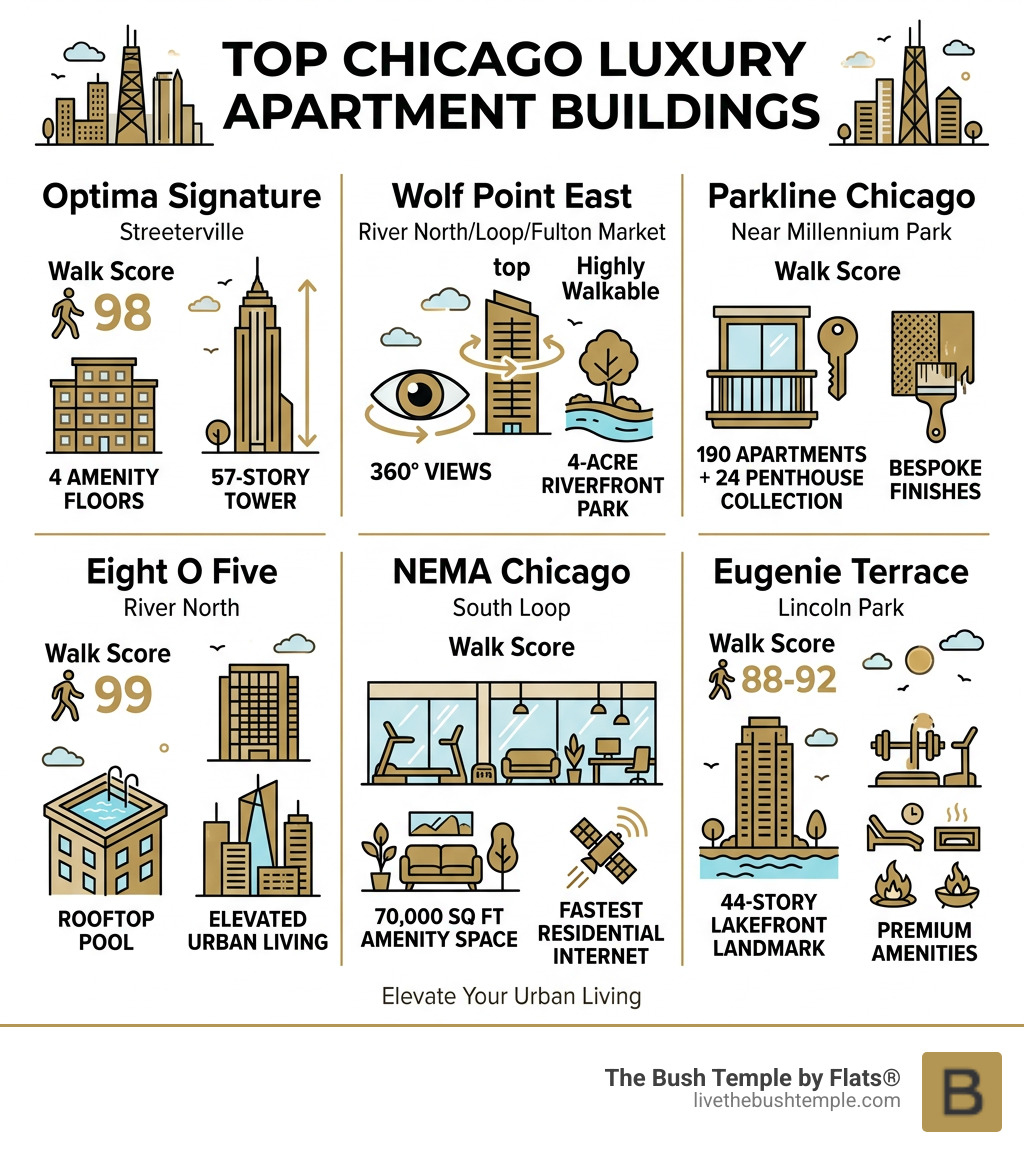 TOP CHICAGO LUXURY APARTMENT BUILDINGS

Optima Signature
Streeterville
Walk Score
98
4 AMENITY FLOORS
57-STORY TOWER

Wolf Point East
River North/Loop/Fulton Market
top
Highly Walkable
360° VIEWS
4-ACRE RIVERFRONT PARK

Parkline Chicago
Near Millennium Park
Walk Score
190 APARTMENTS + 24 PENTHOUSE COLLECTION
BESPOKE FINISHES

Eight O Five
River North
Walk Score
99
ROOFTOP POOL
ELEVATED URBAN LIVING

NEMA Chicago
South Loop
Walk Score
70,000 SQ FT AMENITY SPACE
FASTEST RESIDENTIAL INTERNET

Eugenie Terrace
Lincoln Park
Walk Score
88-92
44-STORY LAKEFRONT LANDMARK
PREMIUM AMENITIES

Elevate Your Urban Living

The Bush Temple by Flats®
livethebushtemple.com
B