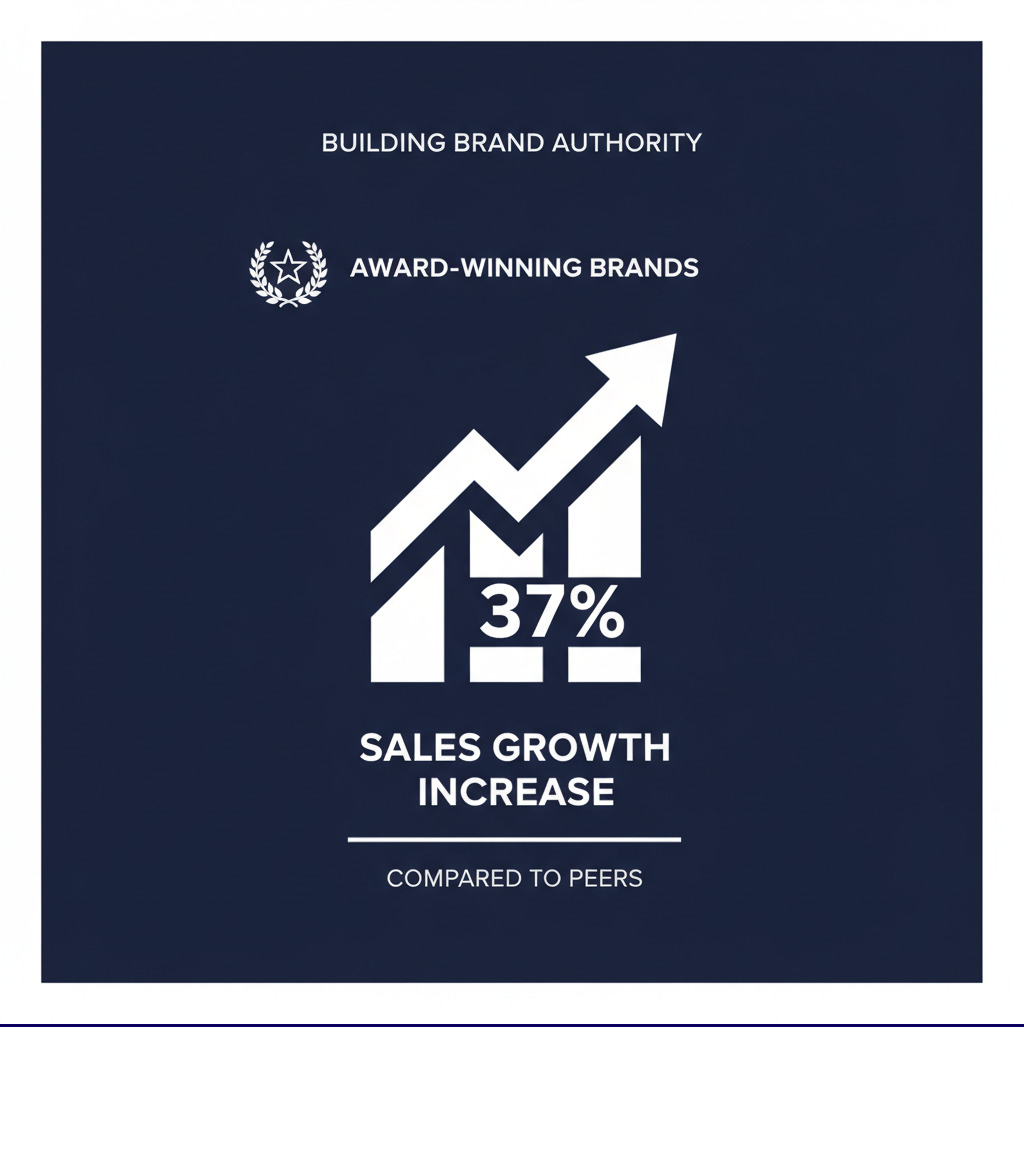 BUILDING BRAND AUTHORITY

AWARD-WINNING BRANDS

37%

SALES GROWTH INCREASE

COMPARED TO PEERS