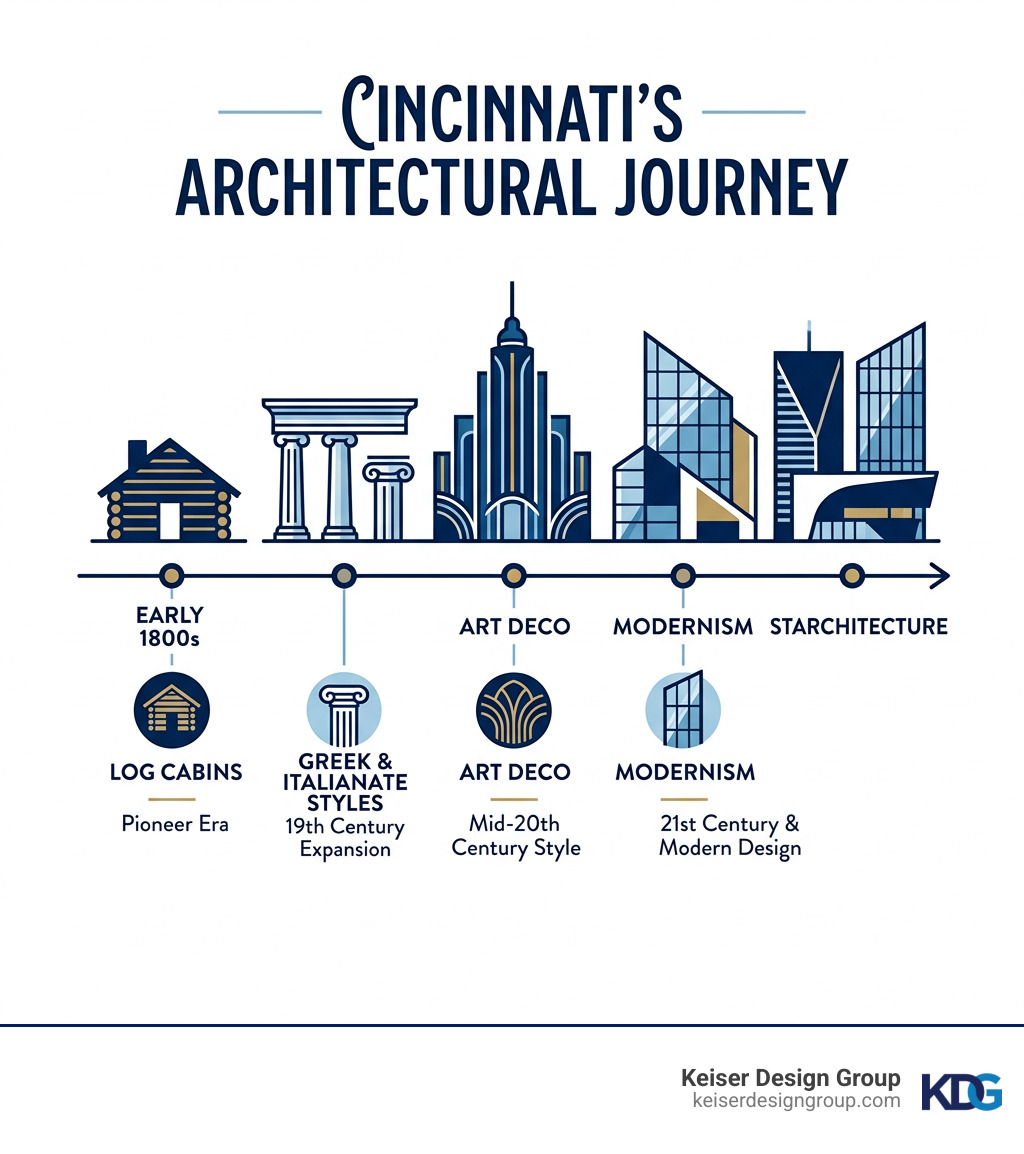 CINCINNATI'S ARCHITECTURAL JOURNEY

EARLY 1800s

ART DECO

MODERNISM

STARCHITECTURE

LOG CABINS

Pioneer Era

GREEK & ITALIANATE STYLES

19th Century Expansion

ART DECO

Mid-20th Century Style

MODERNISM

21st Century & Modern Design

Keiser Design Group
keiserdesigngroup.com

KDG