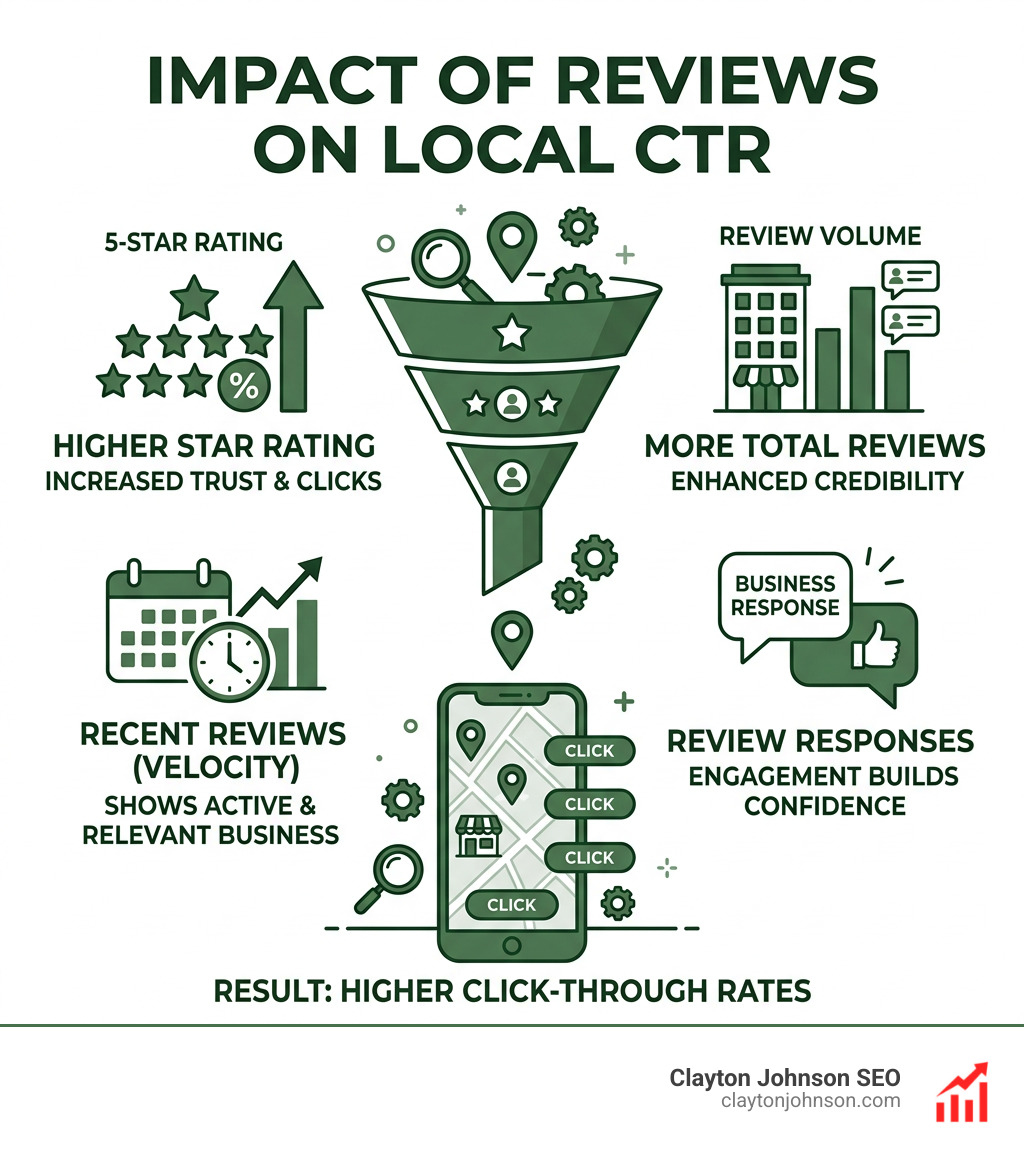 IMPACT OF REVIEWS ON LOCAL CTR

5-STAR RATING

%

HIGHER STAR RATING
INCREASED TRUST & CLICKS

REVIEW VOLUME

MORE TOTAL REVIEWS
ENHANCED CREDIBILITY

RECENT REVIEWS (VELOCITY)
SHOWS ACTIVE & RELEVANT BUSINESS

BUSINESS RESPONSE

REVIEW RESPONSES
ENGAGEMENT BUILDS CONFIDENCE

CLICK
CLICK
CLICK
CLICK

RESULT: HIGHER CLICK-THROUGH RATES

Clayton Johnson SEO
claytonjohnson.com