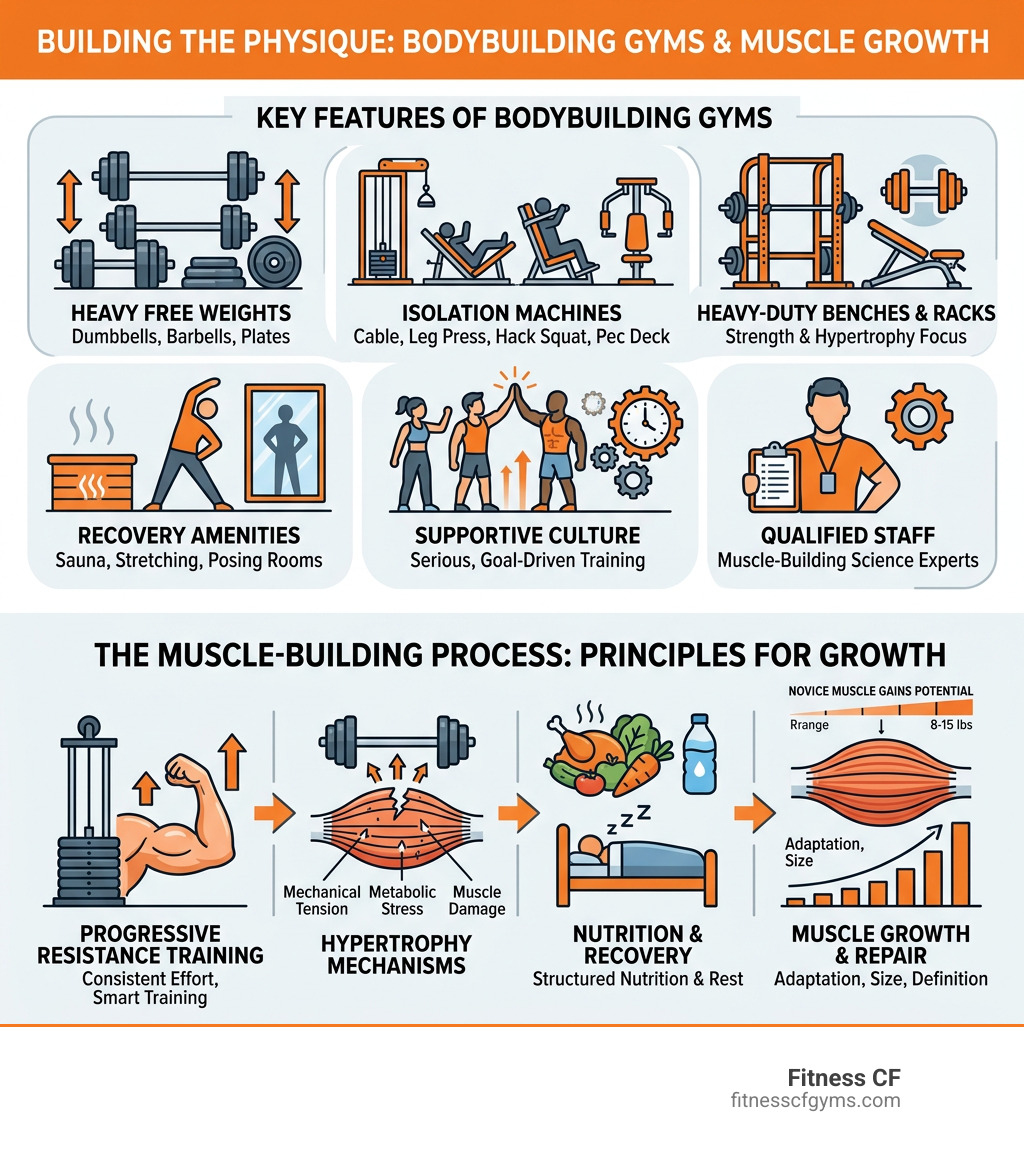 BUILDING THE PHYSIQUE: BODYBUILDING GYMS & MUSCLE GROWTH

KEY FEATURES OF BODYBUILDING GYMS

HEAVY FREE WEIGHTS
Dumbbells, Barbells, Plates

ISOLATION MACHINES
Cable, Leg Press, Hack Squat, Pec Deck

HEAVY-DUTY BENCHES & RACKS
Strength & Hypertrophy Focus

RECOVERY AMENITIES
Sauna, Stretching, Posing Rooms

SUPPORTIVE CULTURE
Serious, Goal-Driven Training

QUALIFIED STAFF
Muscle-Building Science Experts

THE MUSCLE-BUILDING PROCESS: PRINCIPLES FOR GROWTH

PROGRESSIVE RESISTANCE TRAINING
Consistent Effort, Smart Training

Mechanical Tension
Metabolic Stress
Muscle Damage

HYPERTROPHY MECHANISMS

NUTRITION & RECOVERY
Structured Nutrition & Rest

NOVICE MUSCLE GAINS POTENTIAL
Rrange
8-15 lbs

Adaptation, Size

MUSCLE GROWTH & REPAIR
Adaptation, Size, Definition

Fitness CF
fitnesscfgyms.com