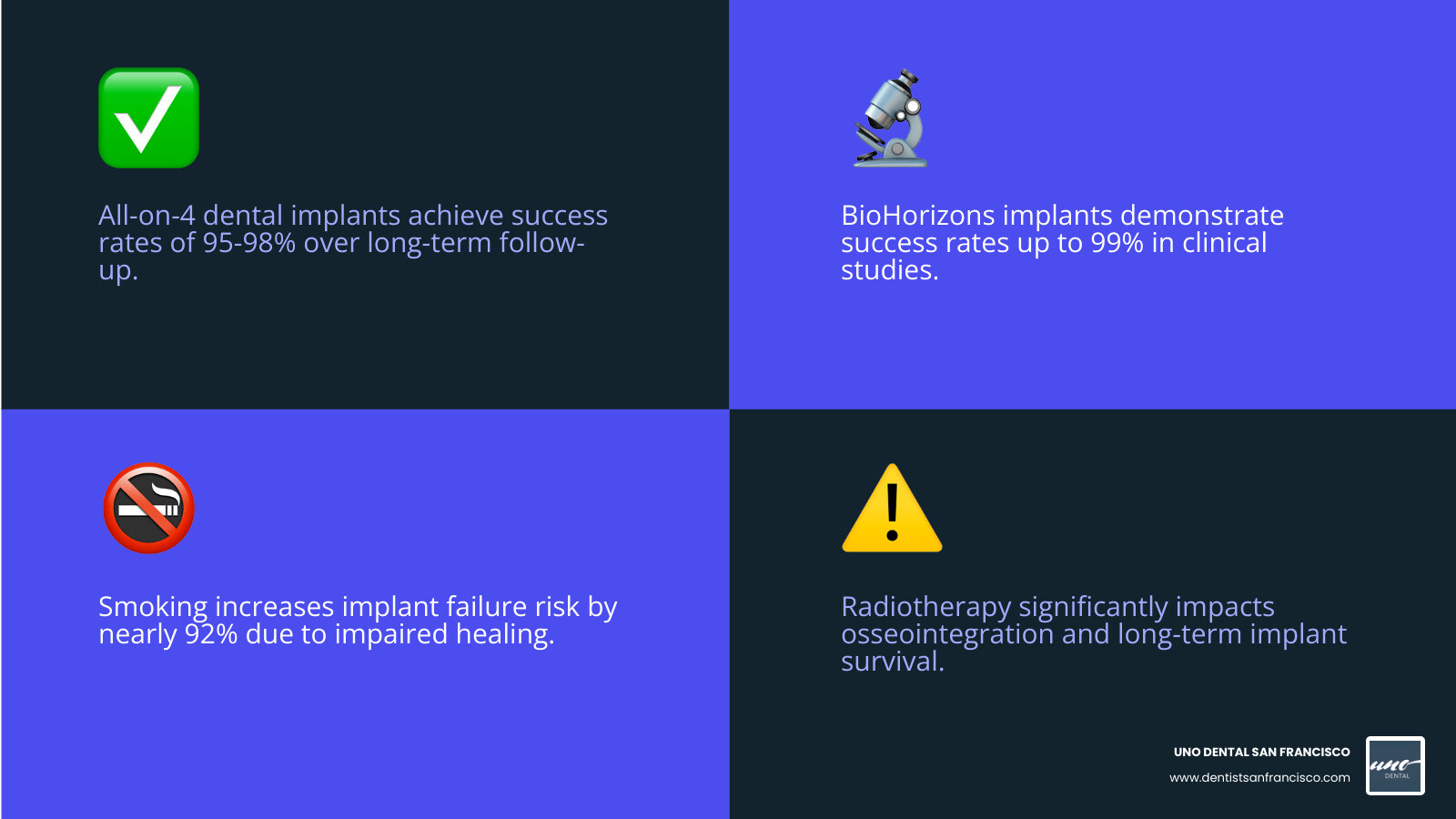 All-on-4 dental implants achieve success rates of 95-98% over long-term follow-up.

BioHorizons implants demonstrate success rates up to 99% in clinical studies.

Smoking increases implant failure risk by nearly 92% due to impaired healing.

Radiotherapy significantly impacts osseointegration and long-term implant survival.

UNO DENTAL SAN FRANCISCO
www.dentistsanfrancisco.com

uno
DENTAL