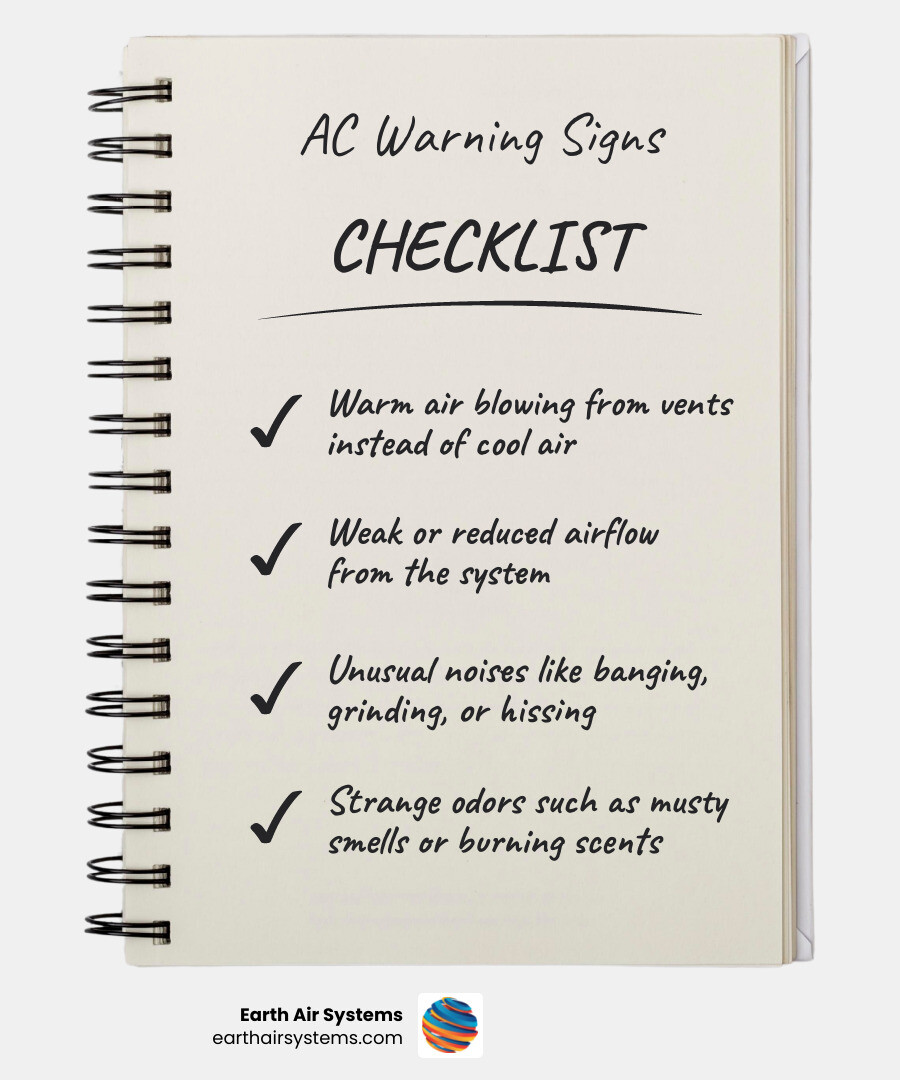 AC Warning Signs

CHECKLIST

✓ Warm air blowing from vents instead of cool air

✓ Weak or reduced airflow from the system

✓ Unusual noises like banging, grinding, or hissing

✓ Strange odors such as musty smells or burning scents

Earth Air Systems
earthairsystems.com