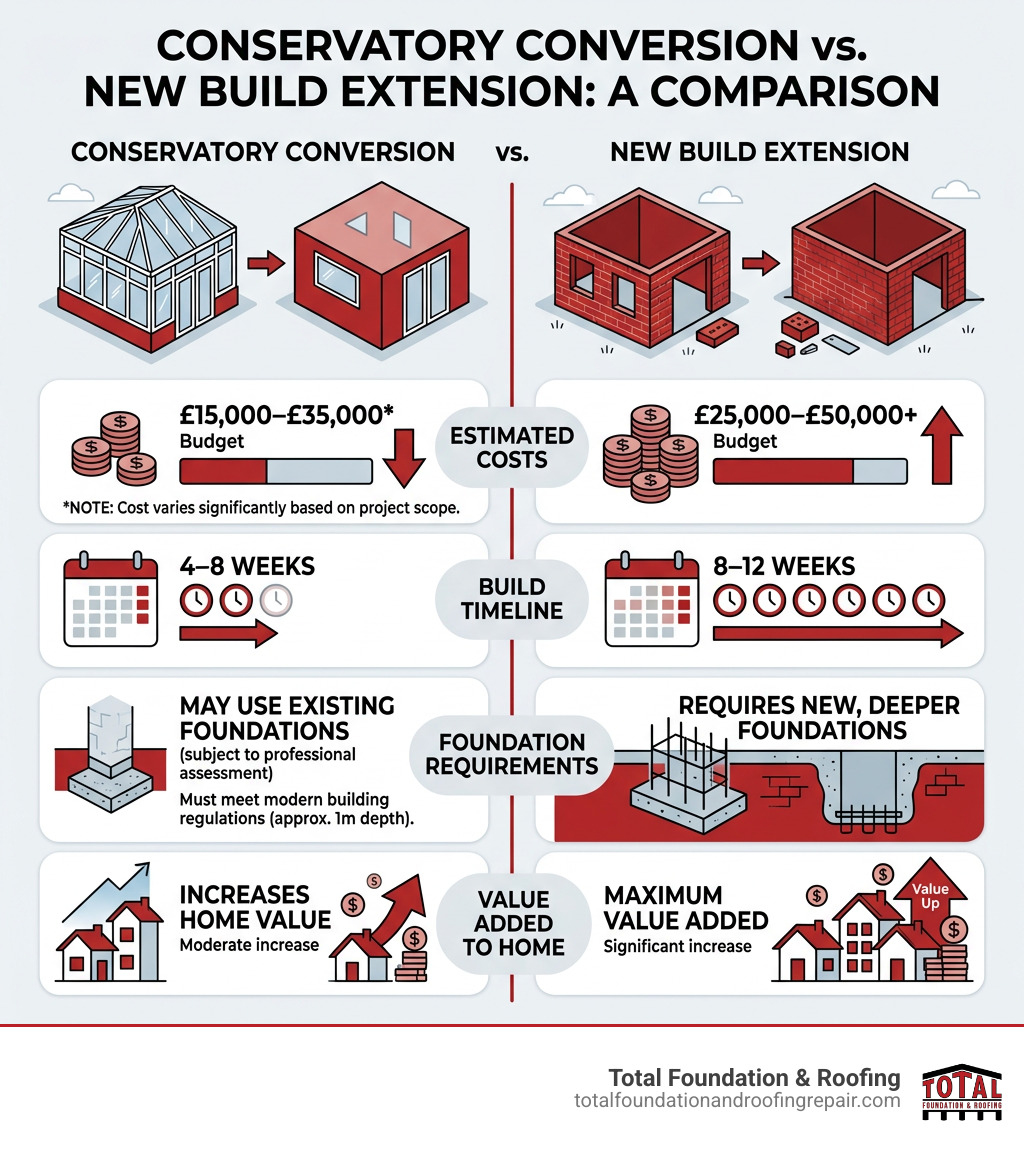 CONSERVATORY CONVERSION vs. NEW BUILD EXTENSION: A COMPARISON

CONSERVATORY CONVERSION vs. NEW BUILD EXTENSION

£15,000–£35,000*
Budget

*NOTE: Cost varies significantly based on project scope.

ESTIMATED COSTS

£25,000–£50,000+
Budget

4–8 WEEKS

BUILD TIMELINE

8–12 WEEKS

MAY USE EXISTING FOUNDATIONS
(subject to professional assessment)
Must meet modern building regulations (approx. 1m depth).

FOUNDATION REQUIREMENTS

REQUIRES NEW, DEEPER FOUNDATIONS

INCREASES HOME VALUE
Moderate increase

VALUE ADDED TO HOME

MAXIMUM VALUE ADDED
Significant increase

Value Up

Total Foundation & Roofing
totalfoundationandroofingrepair.com

TOTAL
FOUNDATION & ROOFING