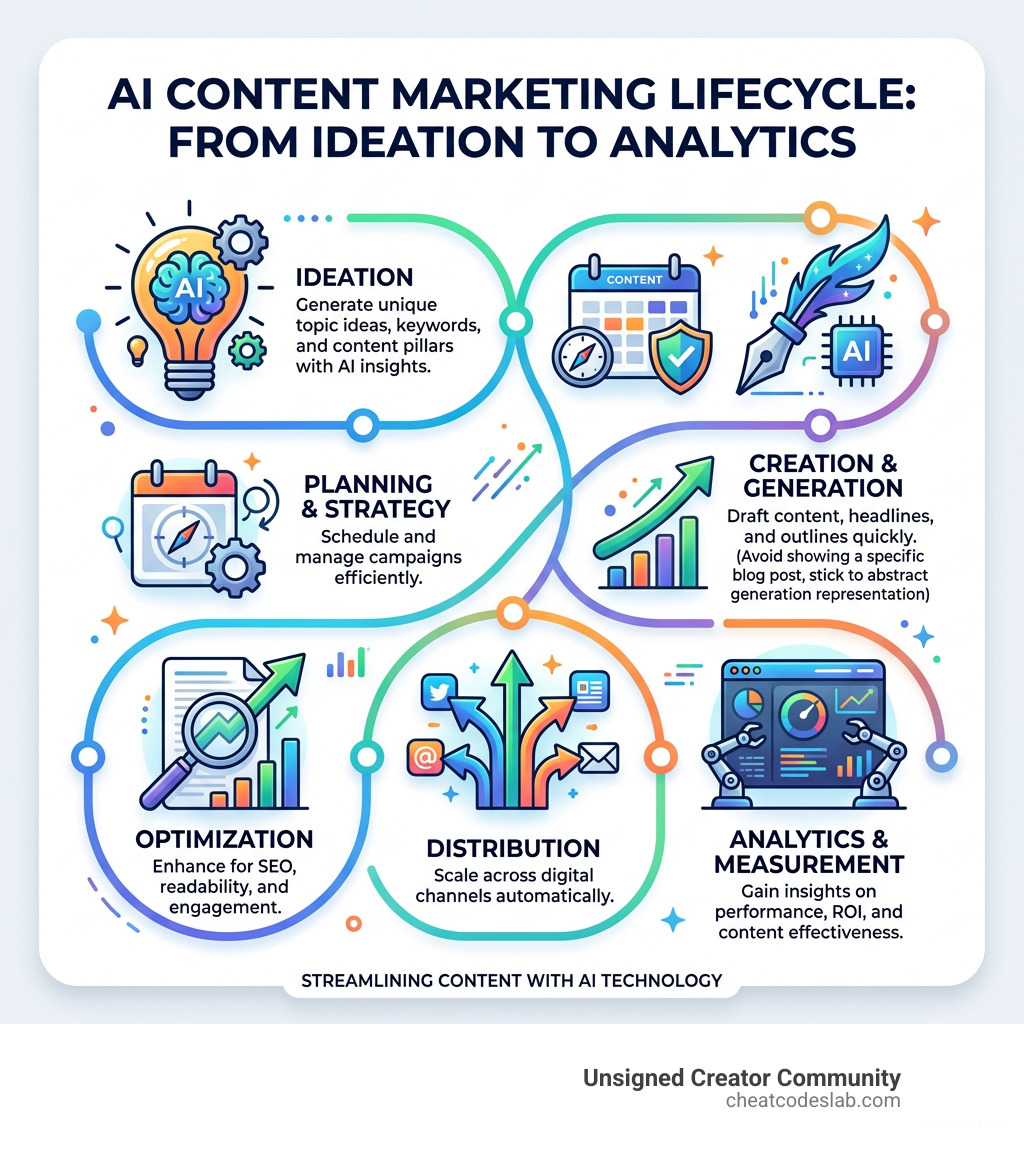 AI CONTENT MARKETING LIFECYCLE: FROM IDEATION TO ANALYTICS

AI

IDEATION
Generate unique topic ideas, keywords, and content pillars with AI insights.

CONTENT

AI

PLANNING & STRATEGY
Schedule and manage campaigns efficiently.

CREATION & GENERATION
Draft content, headlines, and outlines quickly. (Avoid showing a specific blog post, stick to abstract generation representation)

OPTIMIZATION
Enhance for SEO, readability, and engagement.

DISTRIBUTION
Scale across digital channels automatically.

ANALYTICS & MEASUREMENT
Gain insights on performance, ROI, and content effectiveness.

STREAMLINING CONTENT WITH AI TECHNOLOGY

Unsigned Creator Community
cheatcodeslab.com