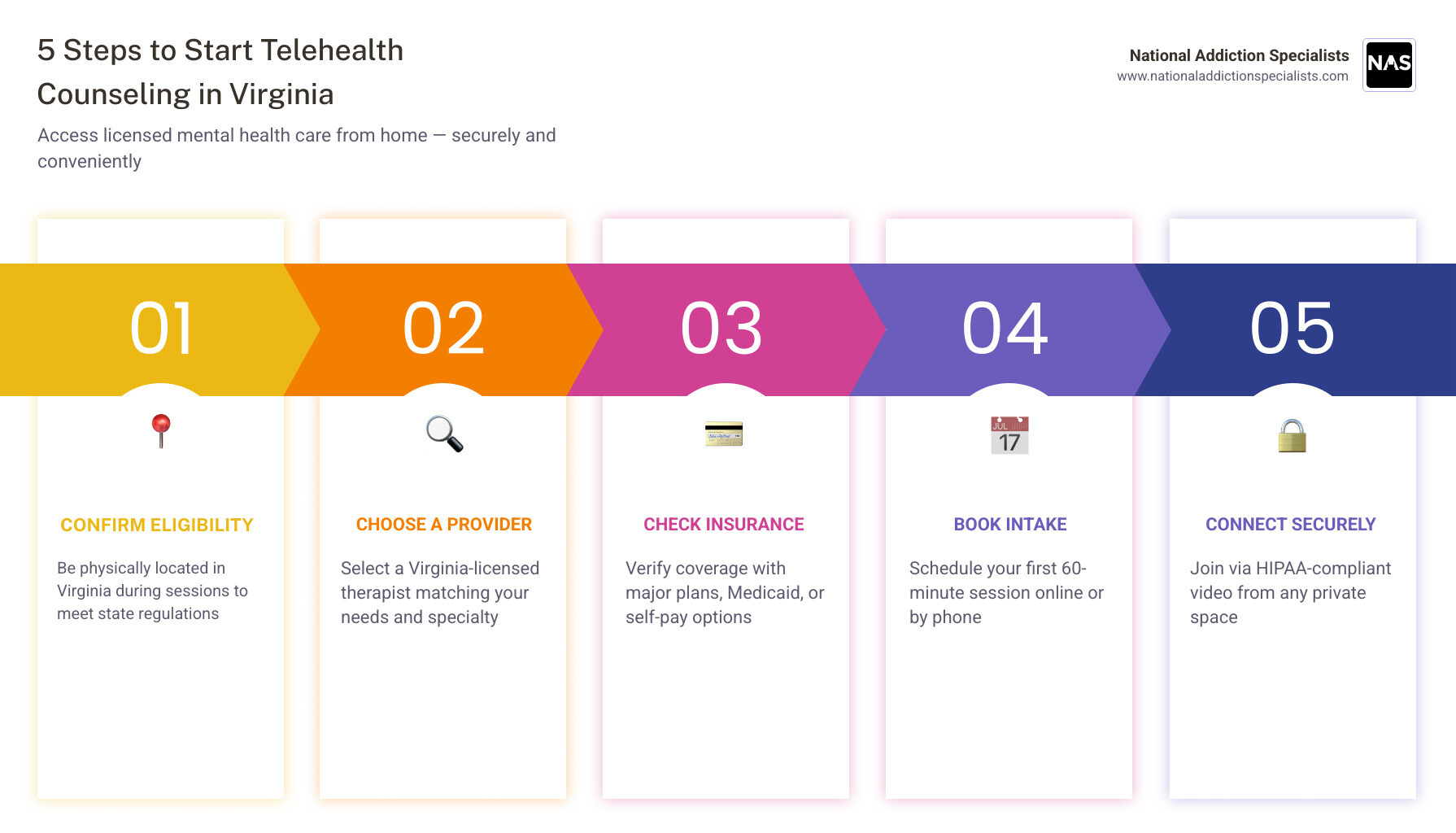 5 Steps to Start Telehealth Counseling in Virginia

Access licensed mental health care from home — securely and conveniently

National Addiction Specialists
www.nationaladdictionspecialists.com

NAS

01

CONFIRM ELIGIBILITY

Be physically located in Virginia during sessions to meet state regulations

02

CHOOSE A PROVIDER

Select a Virginia-licensed therapist matching your needs and specialty

03

CHECK INSURANCE

Verify coverage with major plans, Medicaid, or self-pay options

04

JUL 17

BOOK INTAKE

Schedule your first 60-minute session online or by phone

05

CONNECT SECURELY

Join via HIPAA-compliant video from any private space