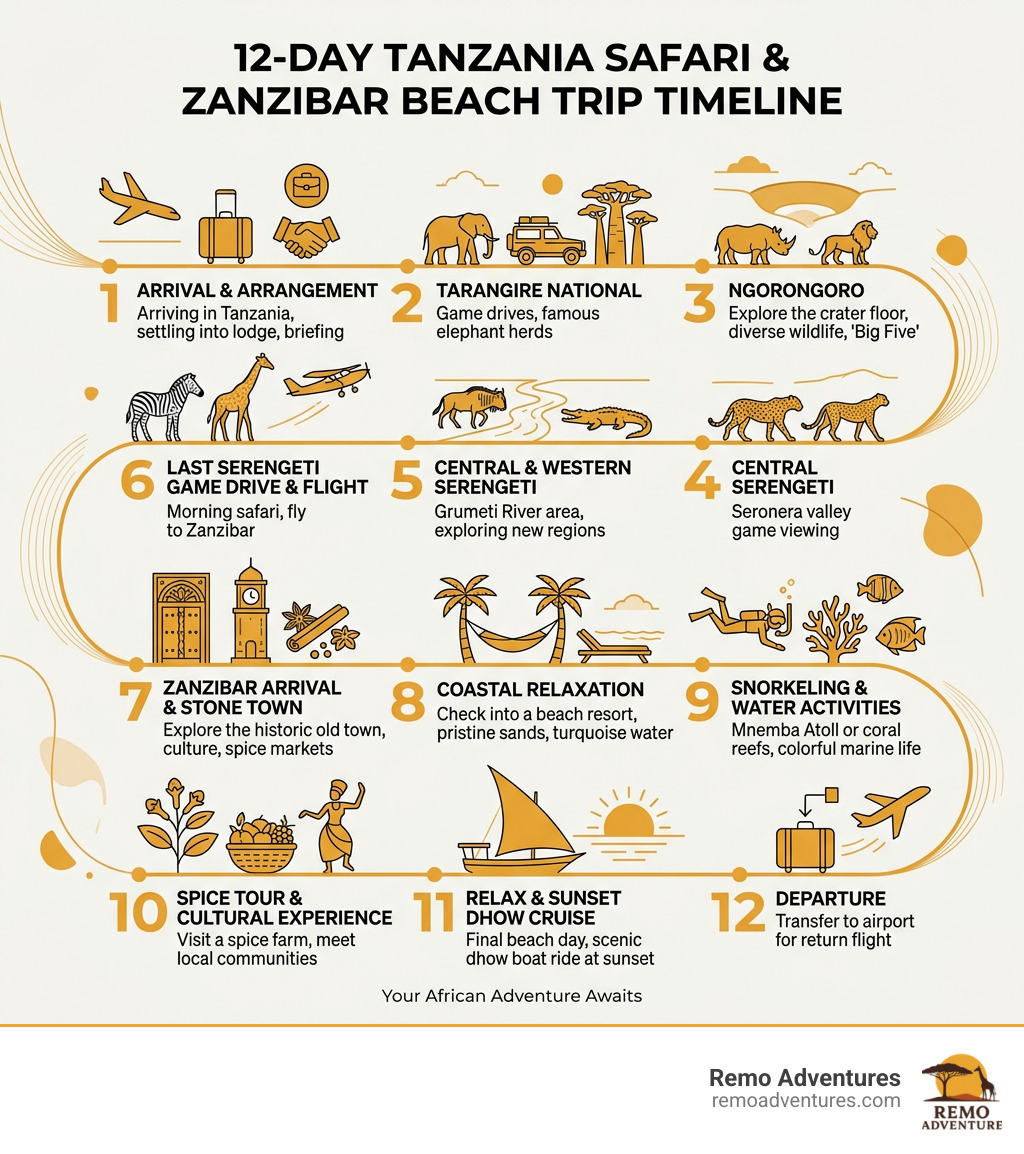 12-DAY TANZANIA SAFARI & ZANZIBAR BEACH TRIP TIMELINE

1 ARRIVAL & ARRANGEMENT
Arriving in Tanzania, settling into lodge, briefing

2 TARANGIRE NATIONAL
Game drives, famous elephant herds

3 NGORONGORO
Explore the crater floor, diverse wildlife, 'Big Five'

6 LAST SERENGETI GAME DRIVE & FLIGHT
Morning safari, fly to Zanzibar

5 CENTRAL & WESTERN SERENGETI
Grumeti River area, exploring new regions

4 CENTRAL SERENGETI
Seronera valley game viewing

7 ZANZIBAR ARRIVAL & STONE TOWN
Explore the historic old town, culture, spice markets

8 COASTAL RELAXATION
Check into a beach resort, pristine sands, turquoise water

9 SNORKELING & WATER ACTIVITIES
Mnemba Atoll or coral reefs, colorful marine life

10 SPICE TOUR & CULTURAL EXPERIENCE
Visit a spice farm, meet local communities

11 RELAX & SUNSET DHOW CRUISE
Final beach day, scenic dhow boat ride at sunset

12 DEPARTURE
Transfer to airport for return flight

Your African Adventure Awaits

Remo Adventures
remoadventures.com

REMO ADVENTURE