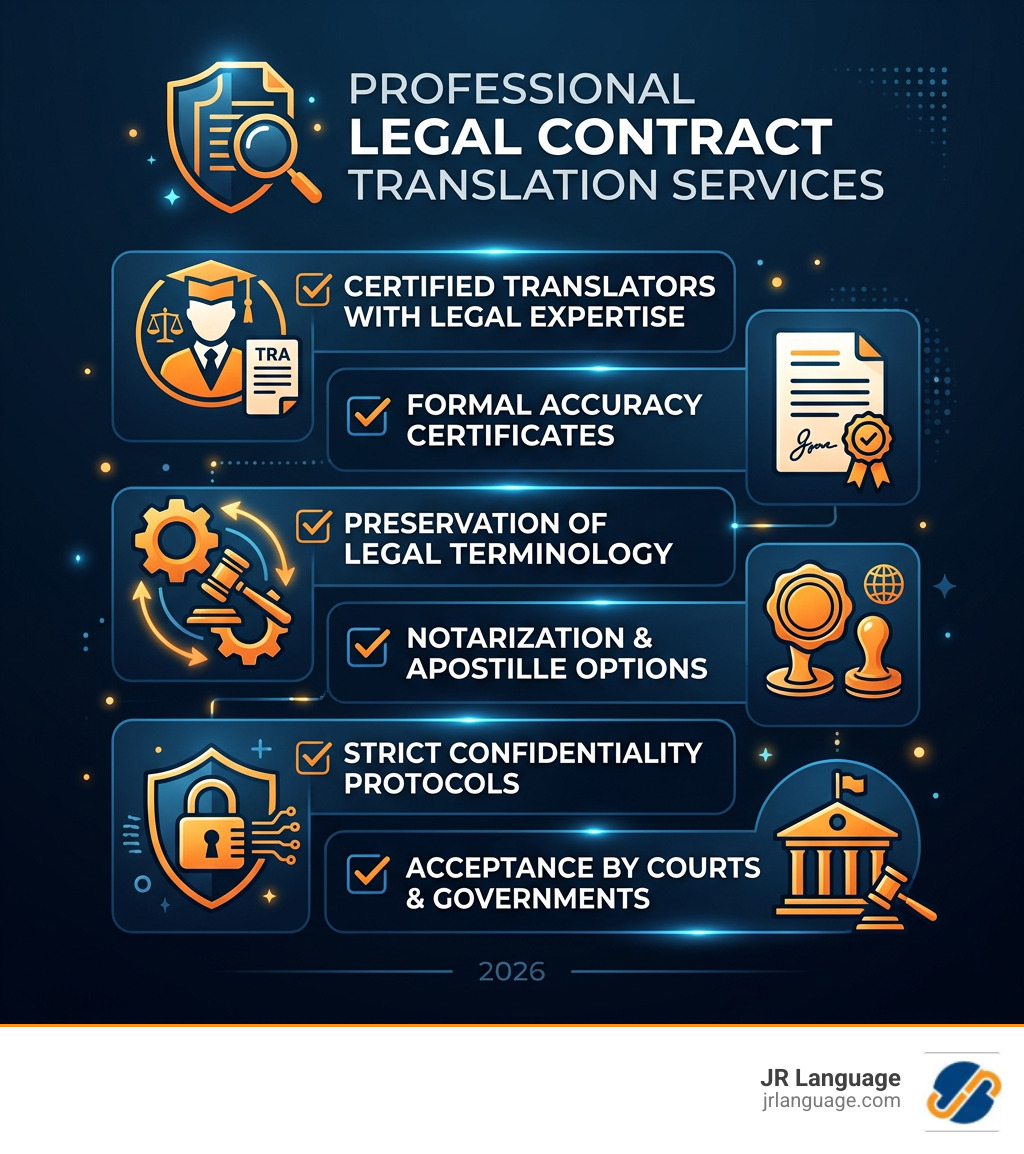 PROFESSIONAL
LEGAL CONTRACT
TRANSLATION SERVICES

TRA

CERTIFIED TRANSLATORS WITH LEGAL EXPERTISE

FORMAL ACCURACY CERTIFICATES

PRESERVATION OF LEGAL TERMINOLOGY

NOTARIZATION & APOSTILLE OPTIONS

STRICT CONFIDENTIALITY PROTOCOLS

ACCEPTANCE BY COURTS & GOVERNMENTS

2026

JR Language
jrlanguage.com