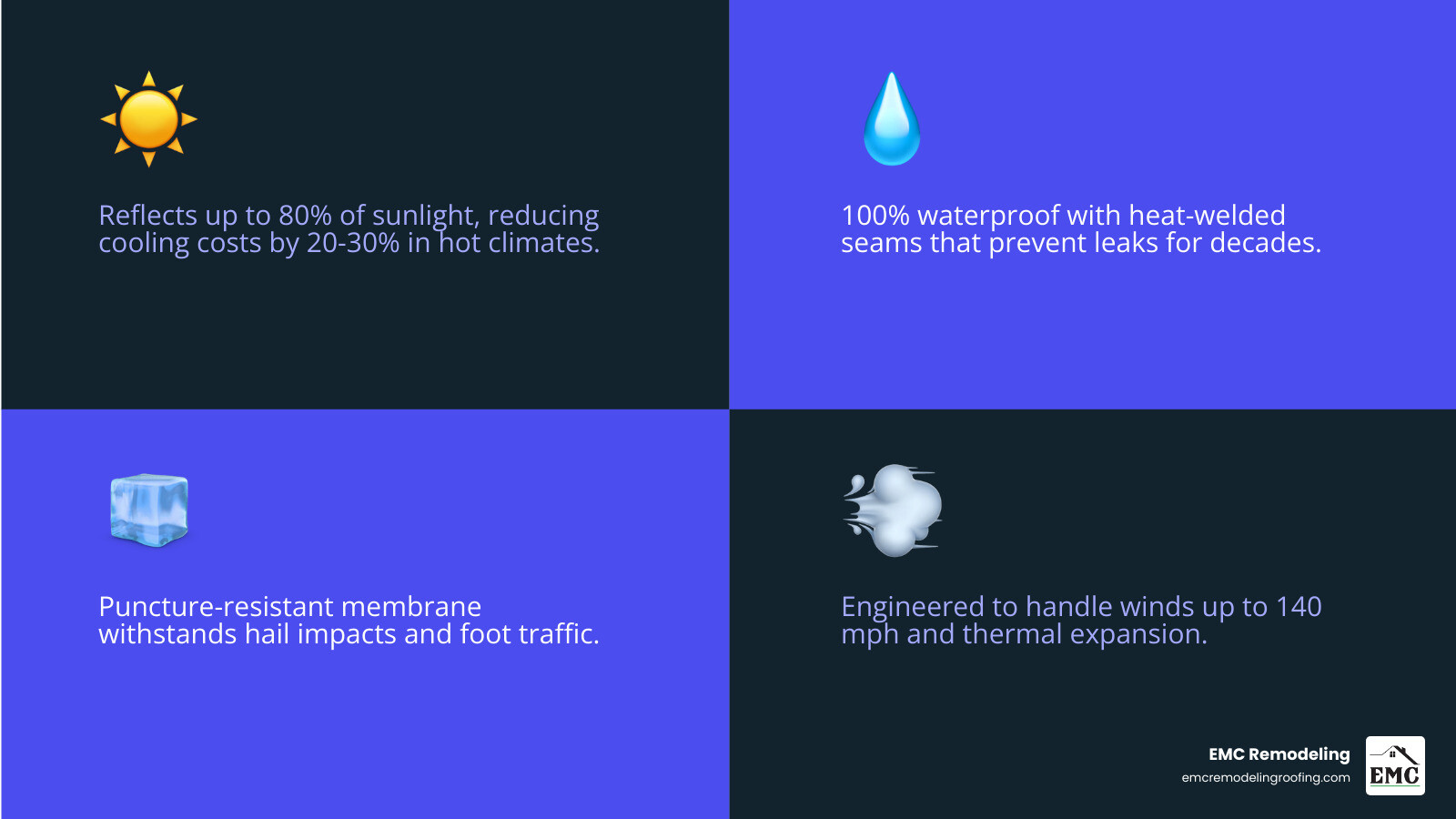 Reflects up to 80% of sunlight, reducing cooling costs by 20-30% in hot climates.

100% waterproof with heat-welded seams that prevent leaks for decades.

Puncture-resistant membrane withstands hail impacts and foot traffic.

Engineered to handle winds up to 140 mph and thermal expansion.

EMC Remodeling
emcremodelingroofing.com

EMC