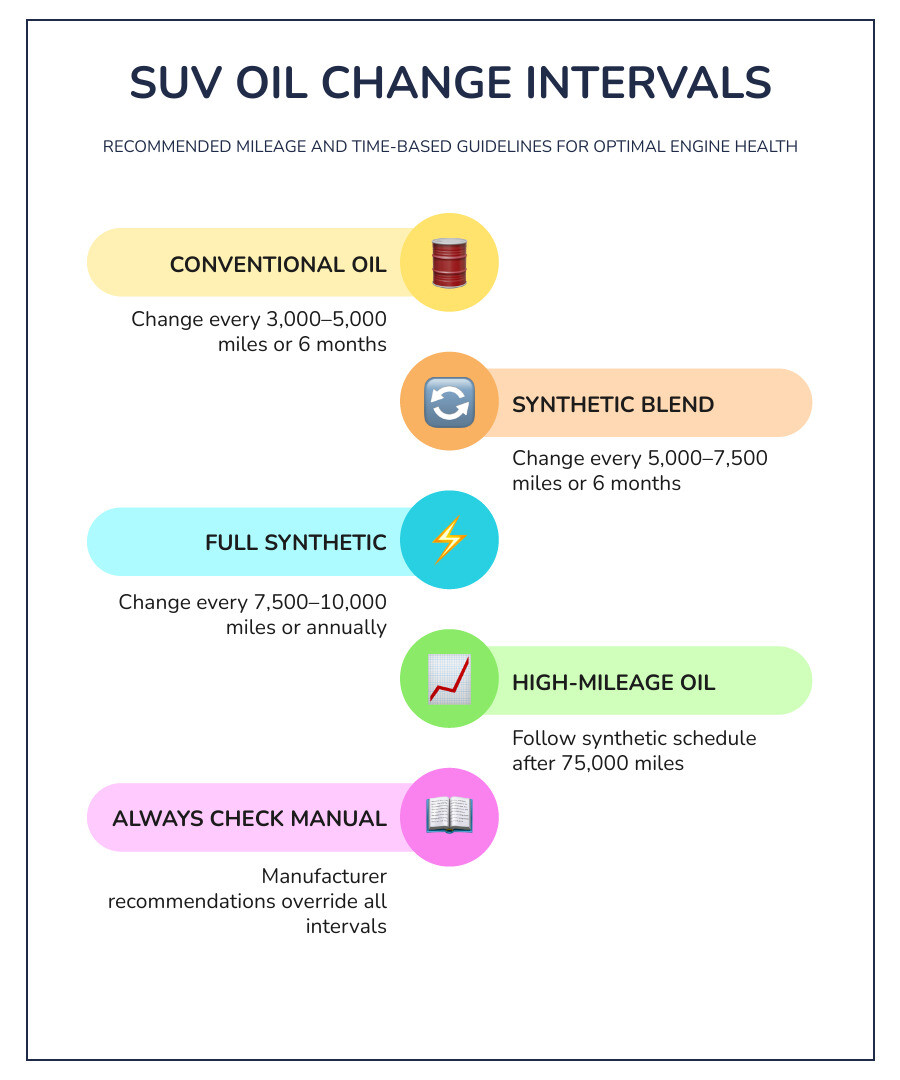 SUV OIL CHANGE INTERVALS

RECOMMENDED MILEAGE AND TIME-BASED GUIDELINES FOR OPTIMAL ENGINE HEALTH

CONVENTIONAL OIL

Change every 3,000–5,000 miles or 6 months

SYNTHETIC BLEND

Change every 5,000–7,500 miles or 6 months

FULL SYNTHETIC

Change every 7,500–10,000 miles or annually

HIGH-MILEAGE OIL

Follow synthetic schedule after 75,000 miles

ALWAYS CHECK MANUAL

Manufacturer recommendations override all intervals