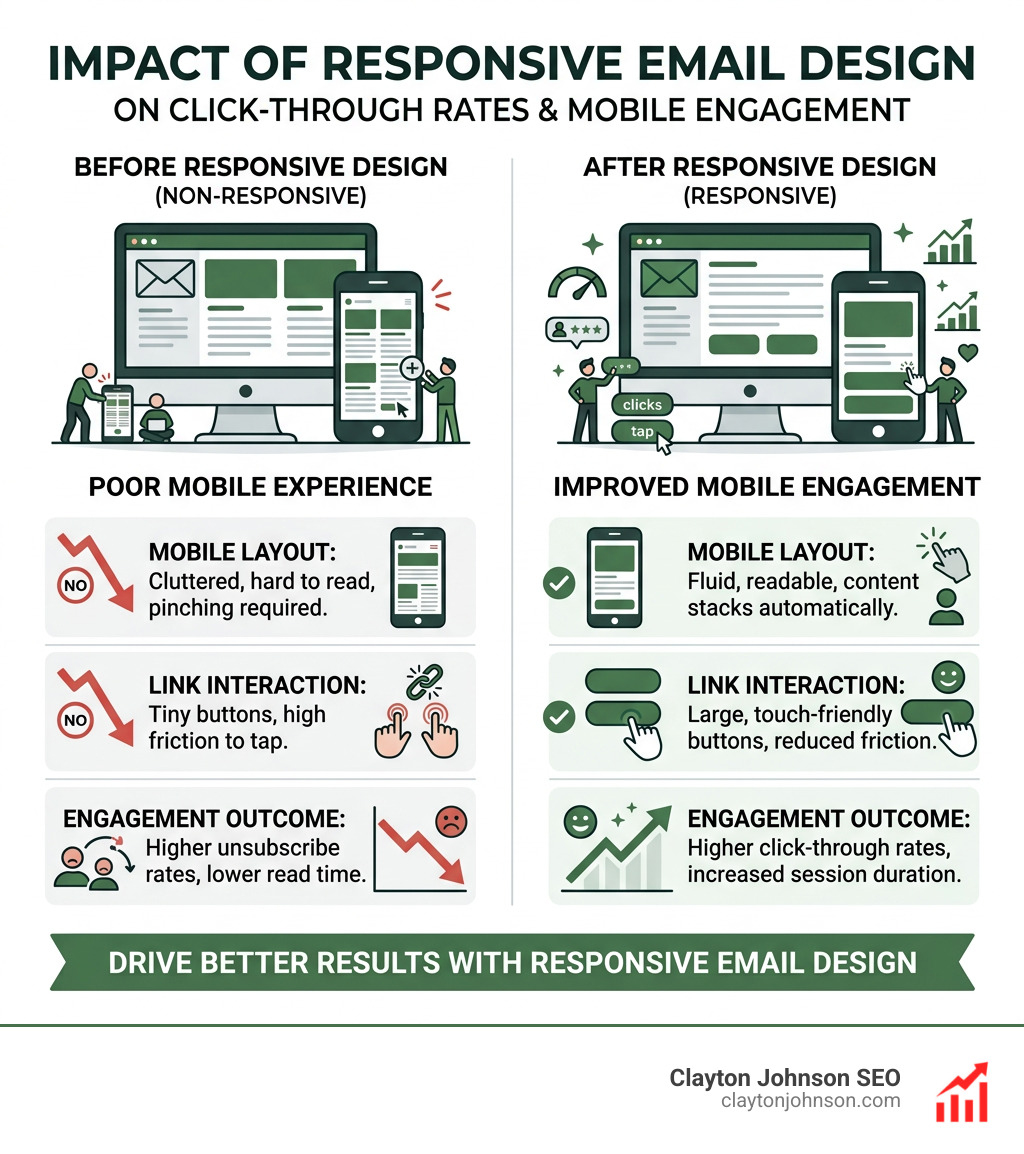 IMPACT OF RESPONSIVE EMAIL DESIGN
ON CLICK-THROUGH RATES & MOBILE ENGAGEMENT

BEFORE RESPONSIVE DESIGN
(NON-RESPONSIVE)

POOR MOBILE EXPERIENCE

NO
MOBILE LAYOUT:
Cluttered, hard to read, pinching required.

NO
LINK INTERACTION:
Tiny buttons, high friction to tap.

ENGAGEMENT OUTCOME:
Higher unsubscribe rates, lower read time.

AFTER RESPONSIVE DESIGN
(RESPONSIVE)

clicks
tap

IMPROVED MOBILE ENGAGEMENT

MOBILE LAYOUT:
Fluid, readable, content stacks automatically.

LINK INTERACTION:
Large, touch-friendly buttons, reduced friction.

ENGAGEMENT OUTCOME:
Higher click-through rates, increased session duration.

DRIVE BETTER RESULTS WITH RESPONSIVE EMAIL DESIGN

Clayton Johnson SEO
claytonjohnson.com