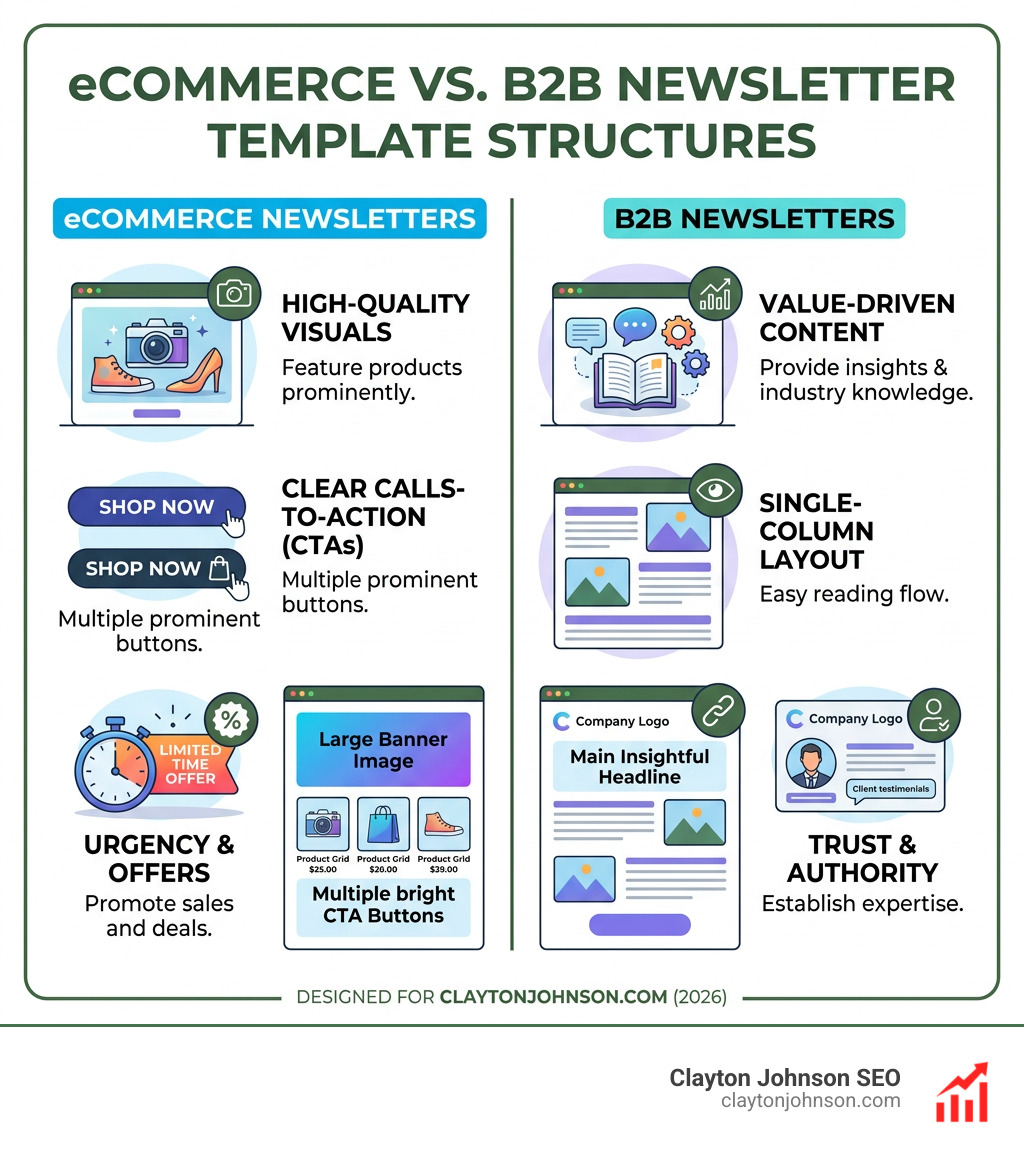 eCOMMERCE VS. B2B NEWSLETTER TEMPLATE STRUCTURES

eCOMMERCE NEWSLETTERS

HIGH-QUALITY VISUALS
Feature products prominently.

SHOP NOW
SHOP NOW
Multiple prominent buttons.

CLEAR CALLS-TO-ACTION (CTAs)
Multiple prominent buttons.

LIMITED TIME OFFER

URGENCY & OFFERS
Promote sales and deals.

Large Banner Image

Product Grid $25.00
Product Grid $20.00
Product Grid $39.00

Multiple bright CTA Buttons

B2B NEWSLETTERS

VALUE-DRIVEN CONTENT
Provide insights & industry knowledge.

SINGLE-COLUMN LAYOUT
Easy reading flow.

Company Logo
Main Insightful Headline

Company Logo
Client testimonials

TRUST & AUTHORITY
Establish expertise.

DESIGNED FOR CLAYTONJOHNSON.COM (2026)

Clayton Johnson SEO
claytonjohnson.com